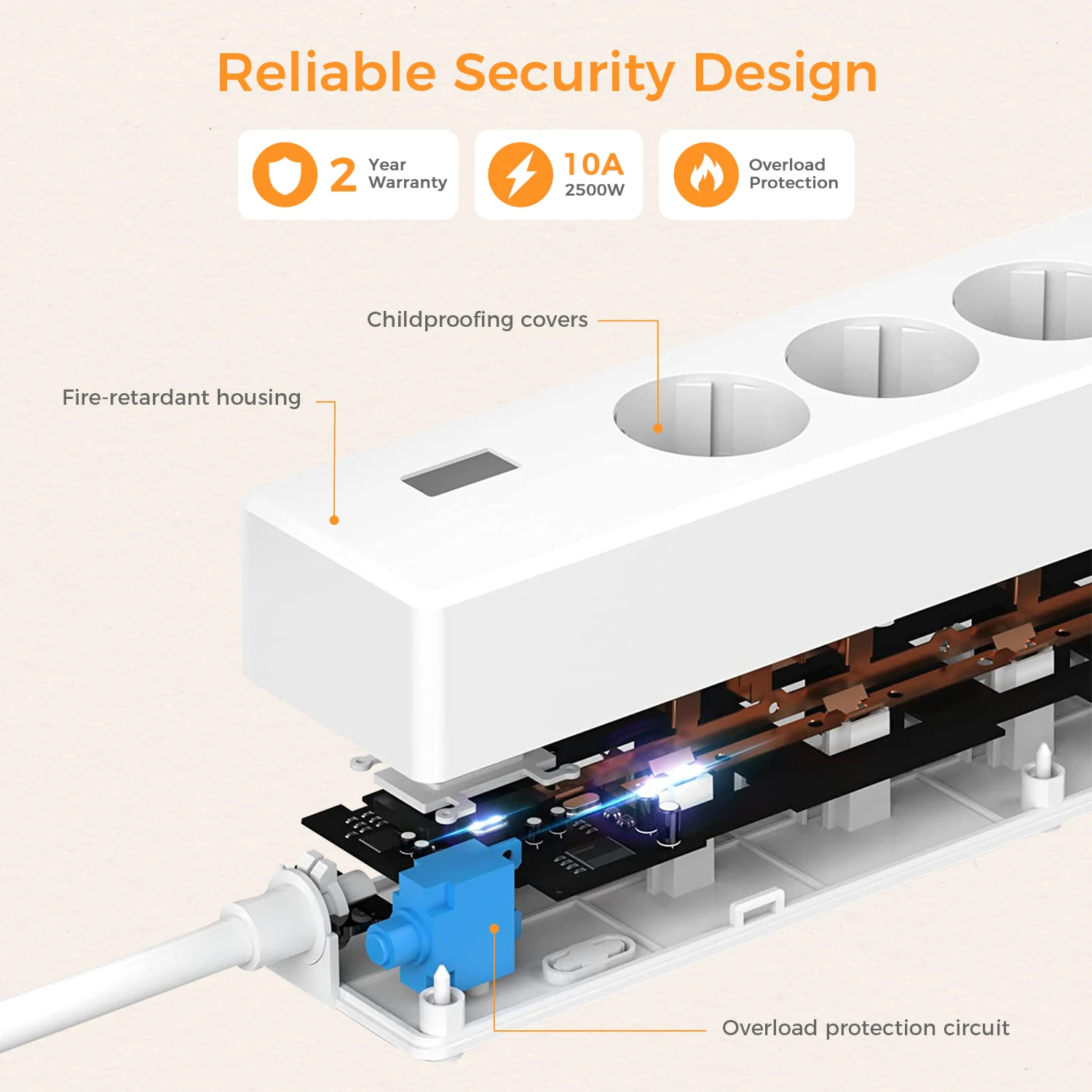 Reliable Security Design

2 Year Warranty

10A 2500W

Overload Protection

Childproofing covers

Fire-retardant housing

Overload protection circuit