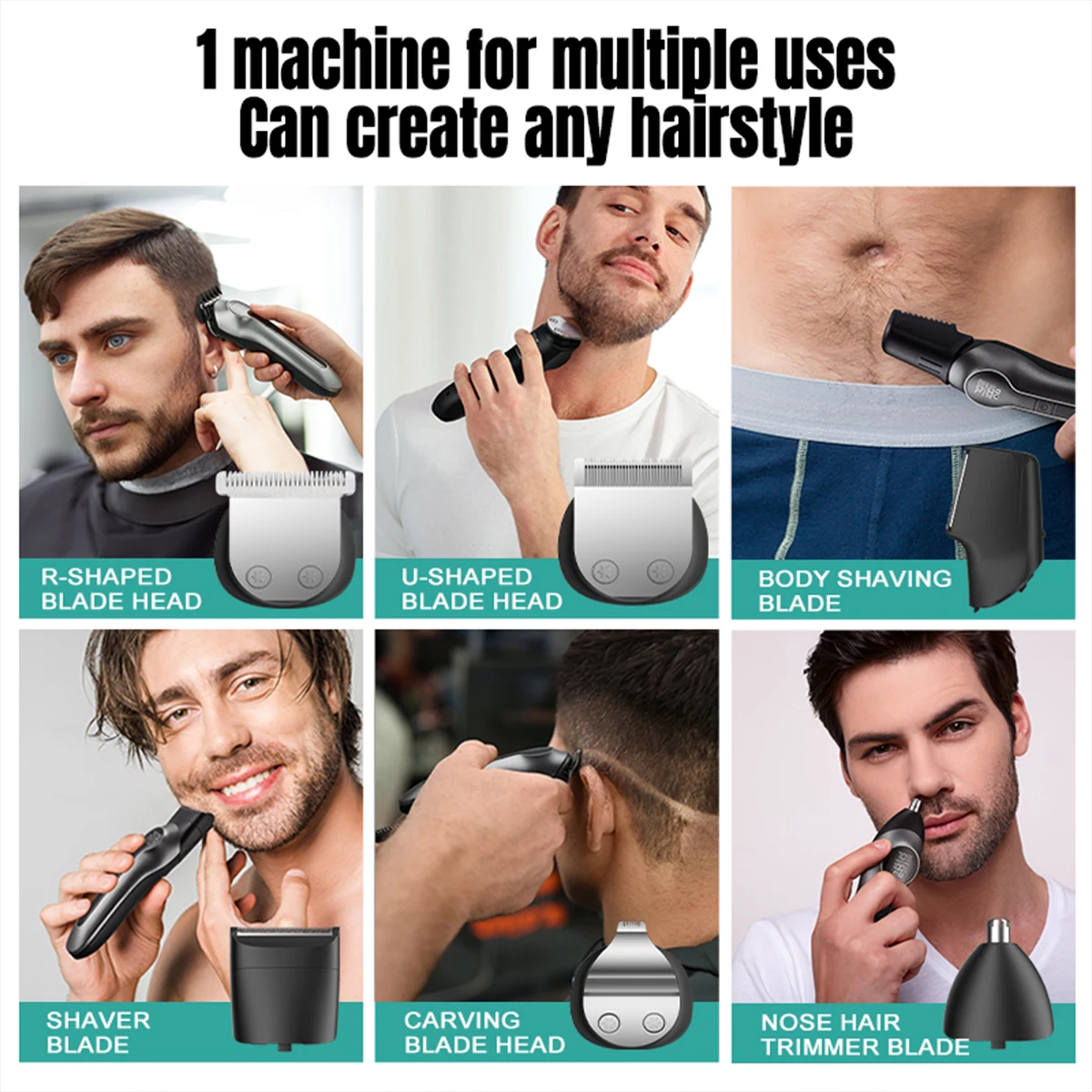 1 machine for multiple uses
Can create any hairstyle

R-SHAPED BLADE HEAD

U-SHAPED BLADE HEAD

BODY SHAVING BLADE

SHAVER BLADE

CARVING BLADE HEAD

NOSE HAIR TRIMMER BLADE