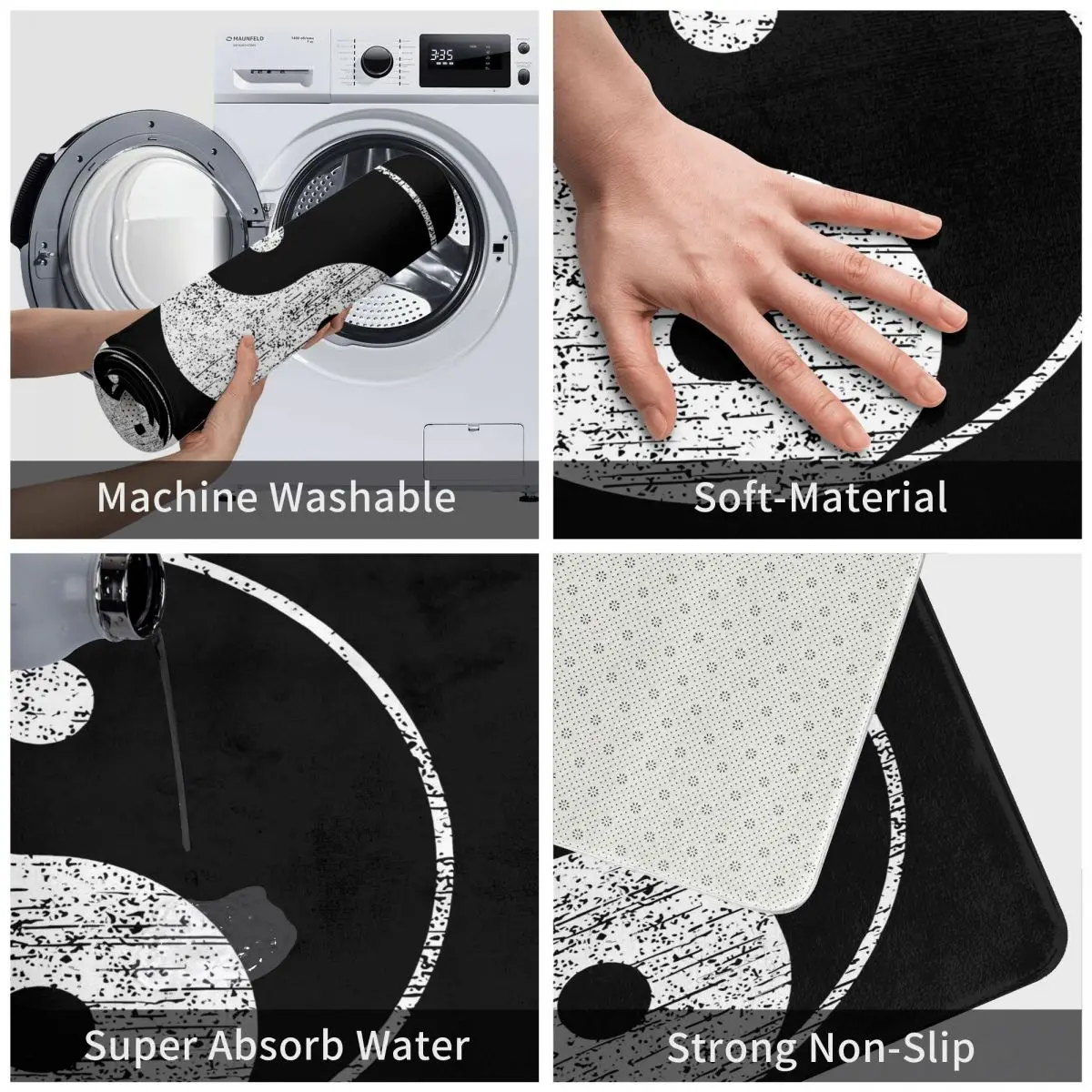 MAUNFELD

3:35

Machine Washable

Soft-Material

Super Absorb Water

Strong Non-Slip