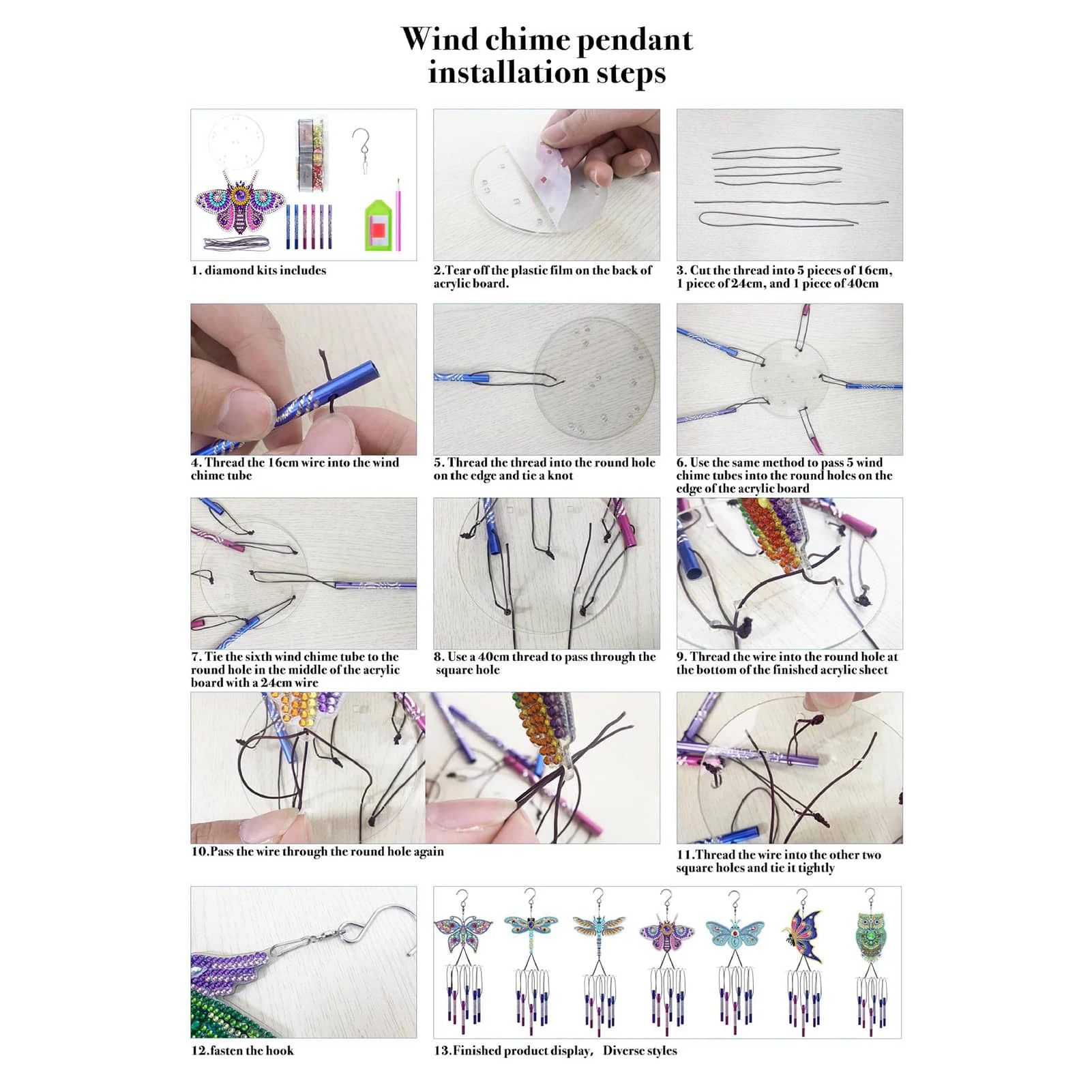 Wind chime pendant installation steps

1. diamond kits includes

2.Tear off the plastic film on the back of acrylic board.

3. Cut the thread into 5 pieces of 16cm, 1 piece of 24cm, and 1 piece of 40cm

4. Thread the 16cm wire into the wind chime tube

5. Thread the thread into the round hole on the edge and tie a knot

6. Use the same method to pass 5 wind chime tubes into the round holes on the edge of the acrylic board

7. Tie the sixth wind chime tube to the round hole in the middle of the acrylic board with a 24cm wire

8. Use a 40cm thread to pass through the square hole

9. Thread the wire into the round hole at the bottom of the finished acrylic sheet

10.Pass the wire through the round hole again

11.Thread the wire into the other two square holes and tie it tightly

12.fasten the hook

13.Finished product display, Diverse styles