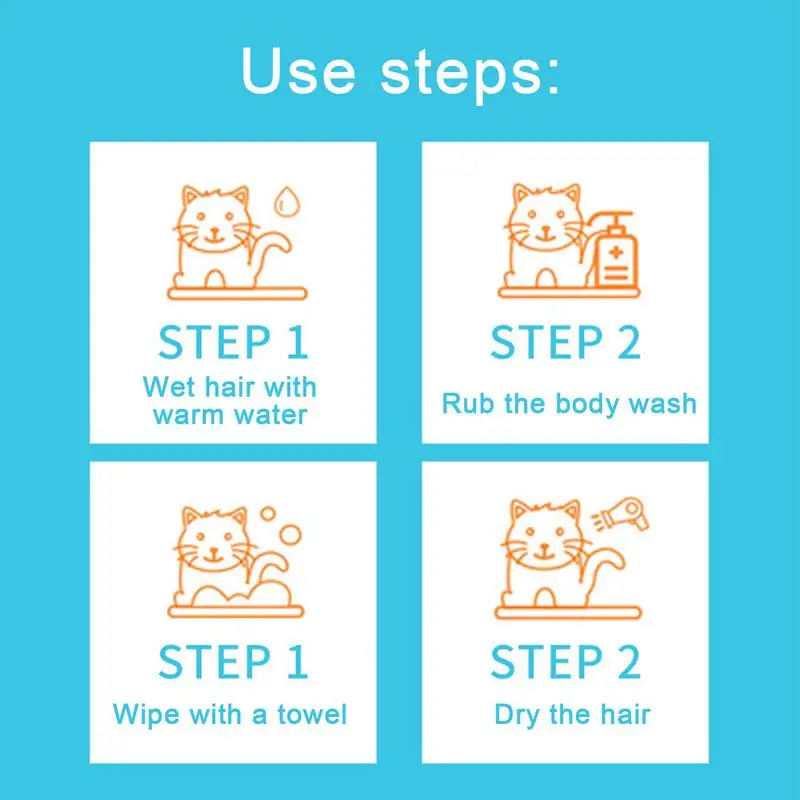 Use steps:

STEP 1
Wet hair with warm water

STEP 2
Rub the body wash

STEP 1
Wipe with a towel

STEP 2
Dry the hair