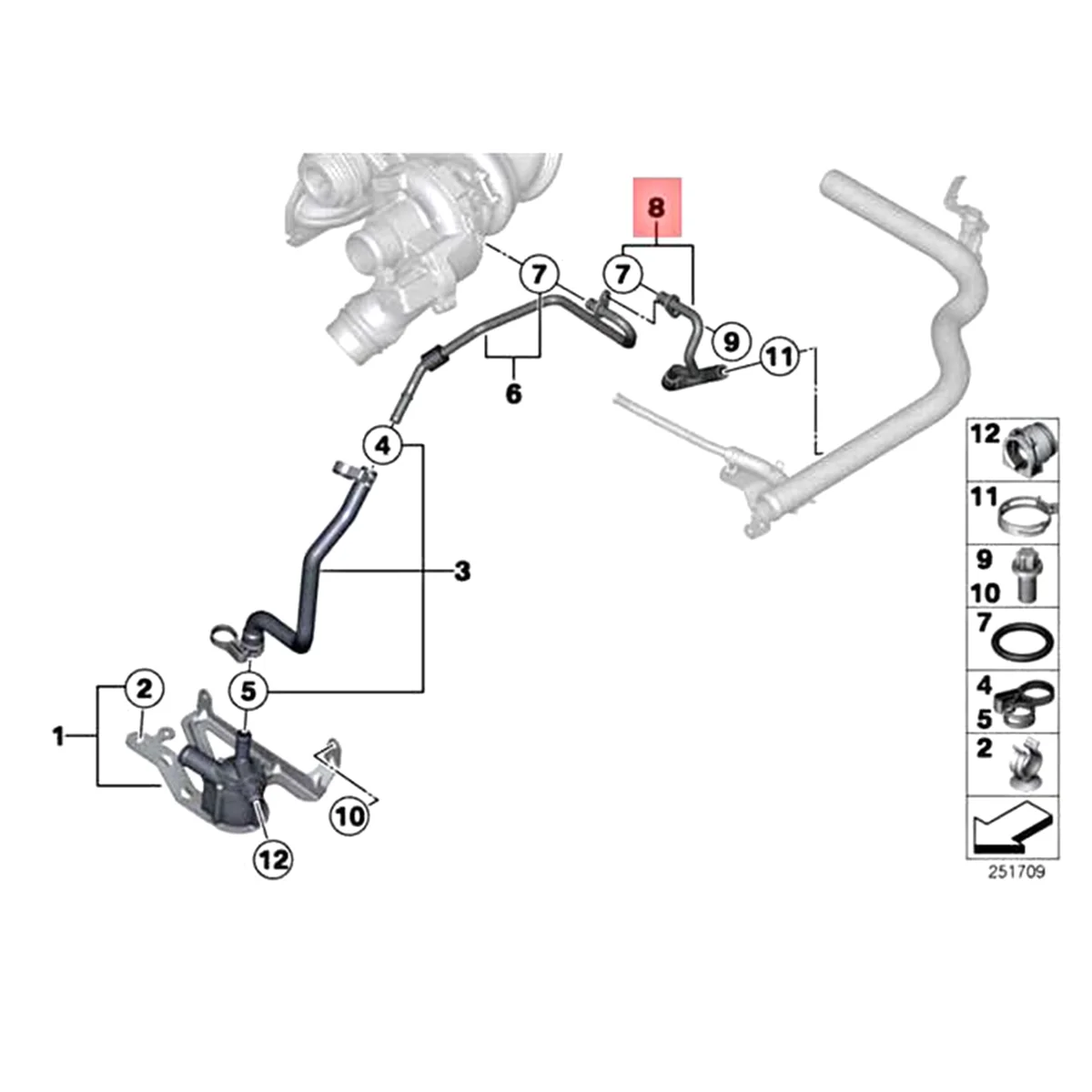 8
7
7
9
11
6
4
3
5
2
1
10
12
12
11
9
10
7
4
5
2
251709