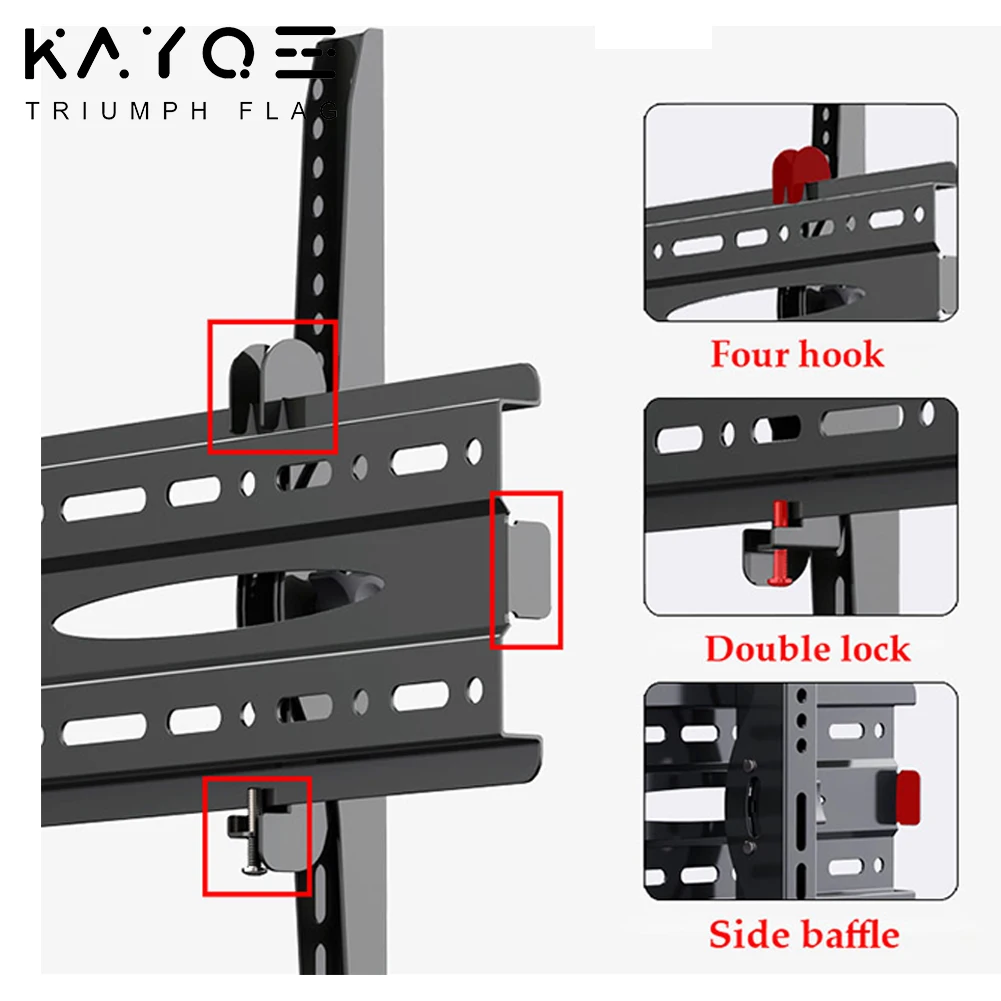 KAYQE
TRIUMPH FLAG

Four hook

Double lock

Side baffle