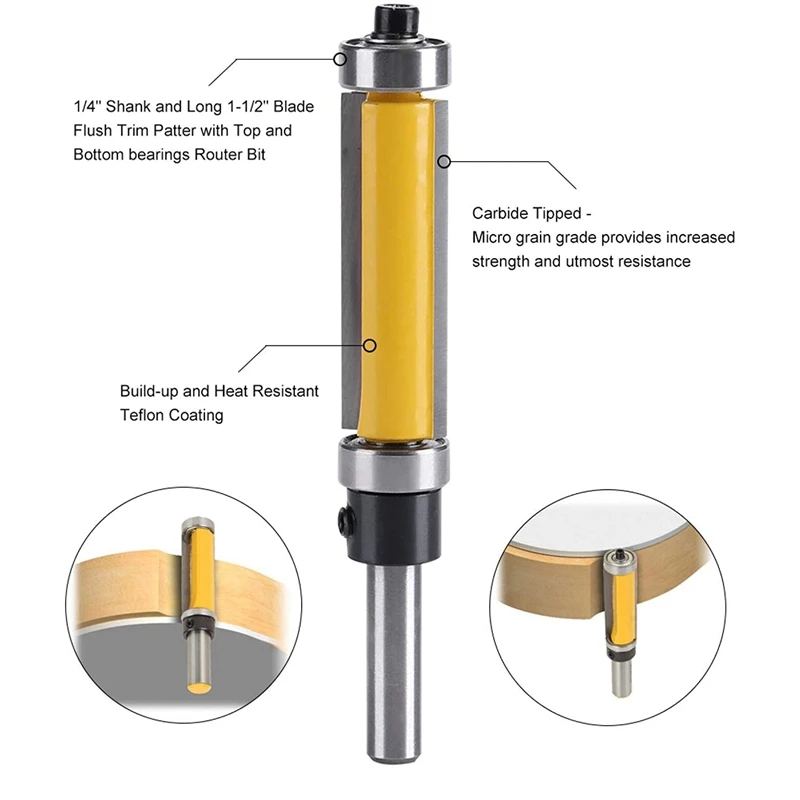 1/4'' Shank and Long 1-1/2'' Blade Flush Trim Patter with Top and Bottom bearings Router Bit

Carbide Tipped -
Micro grain grade provides increased strength and utmost resistance

Build-up and Heat Resistant Teflon Coating