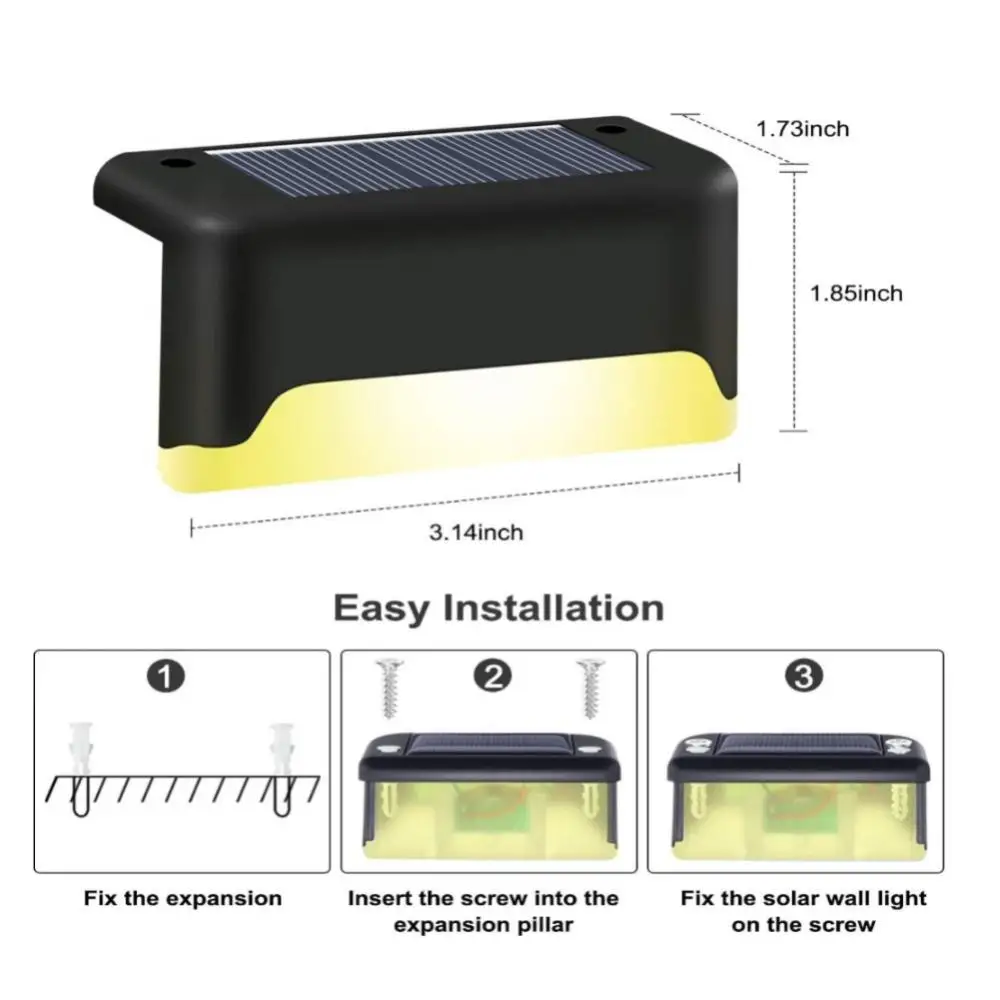 1.73inch

1.85inch

3.14inch

Easy Installation

1

Fix the expansion

2

Insert the screw into the expansion pillar

3

Fix the solar wall light on the screw