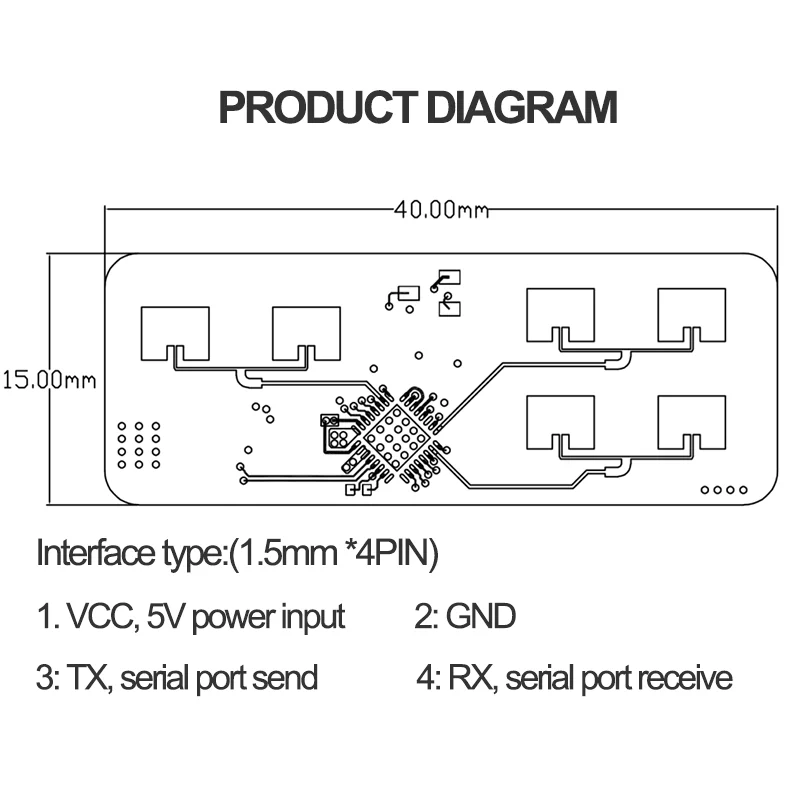 PRODUCT DIAGRAM

40.00mm

15.00mm

Interface type:(1.5mm *4PIN)

1. VCC, 5V power input

2: GND

3: TX, serial port send

4: RX, serial port receive