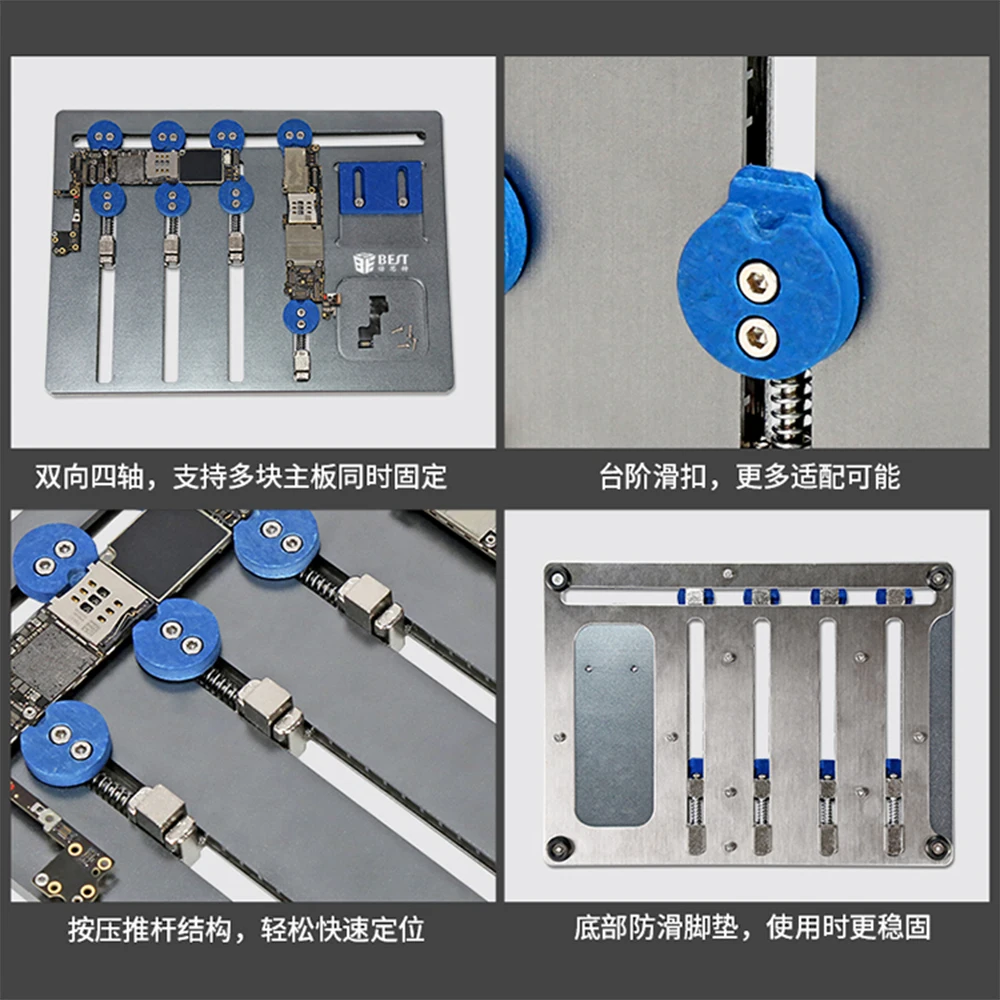 BEST

双向四轴，支持多块主板同时固定

台阶滑扣，更多适配可能

按压推杆结构，轻松快速定位

底部防滑脚垫，使用时更稳固