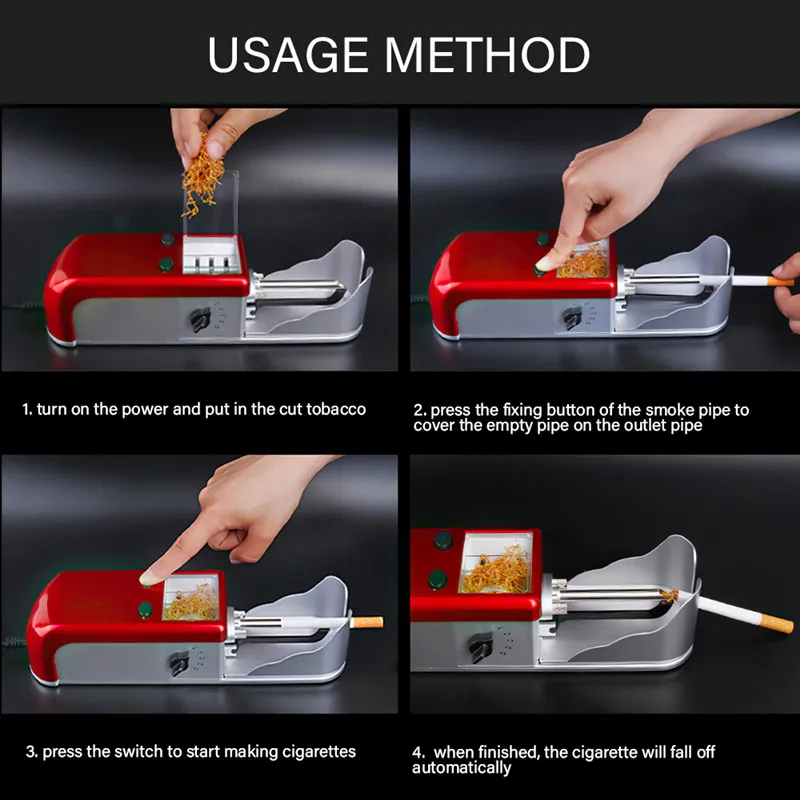 USAGE METHOD

1. turn on the power and put in the cut tobacco

2. press the fixing button of the smoke pipe to cover the empty pipe on the outlet pipe

3. press the switch to start making cigarettes

4. when finished, the cigarette will fall off automatically