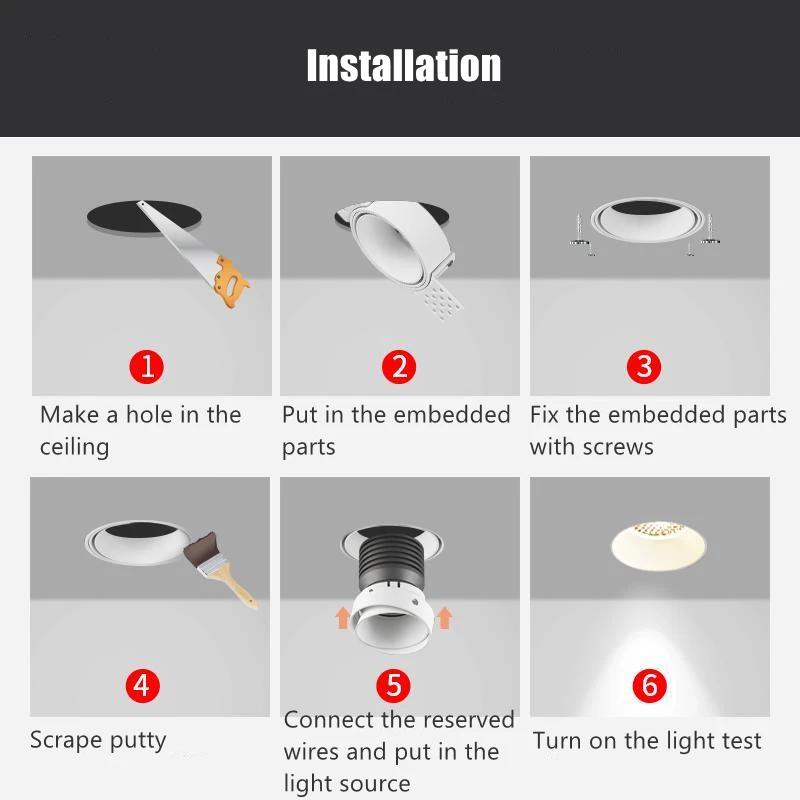 Installation

1

Make a hole in the ceiling

2

Put in the embedded parts

3

Fix the embedded parts with screws

4

Scrape putty

5

Connect the reserved wires and put in the light source

6

Turn on the light test