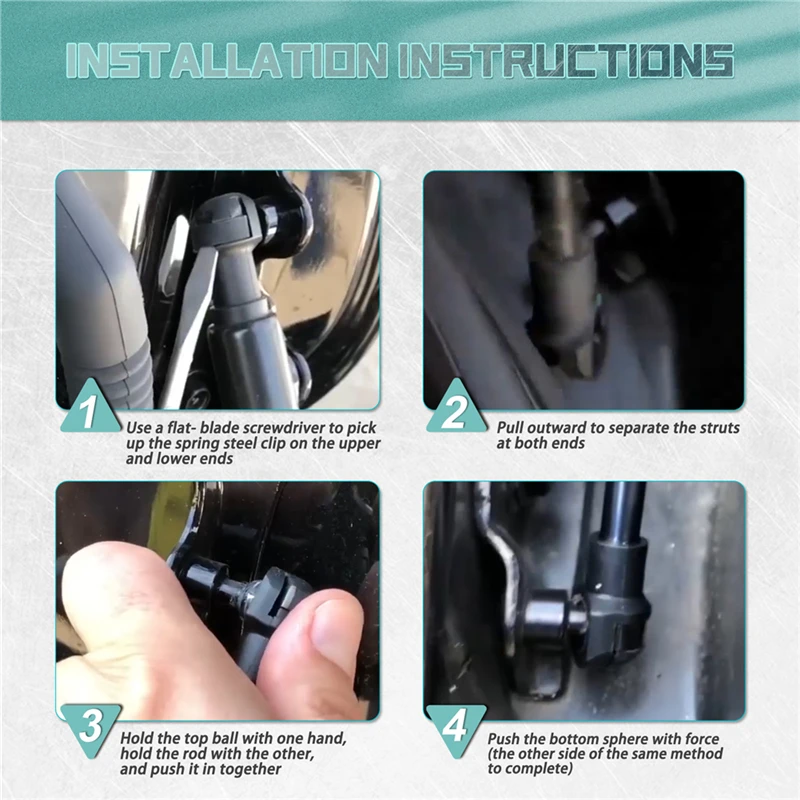 INSTALLATION INSTRUCTIONS

1
Use a flat- blade screwdriver to pick up the spring steel clip on the upper and lower ends

2
Pull outward to separate the struts at both ends

3
Hold the top ball with one hand, hold the rod with the other, and push it in together

4
Push the bottom sphere with force (the other side of the same method to complete)