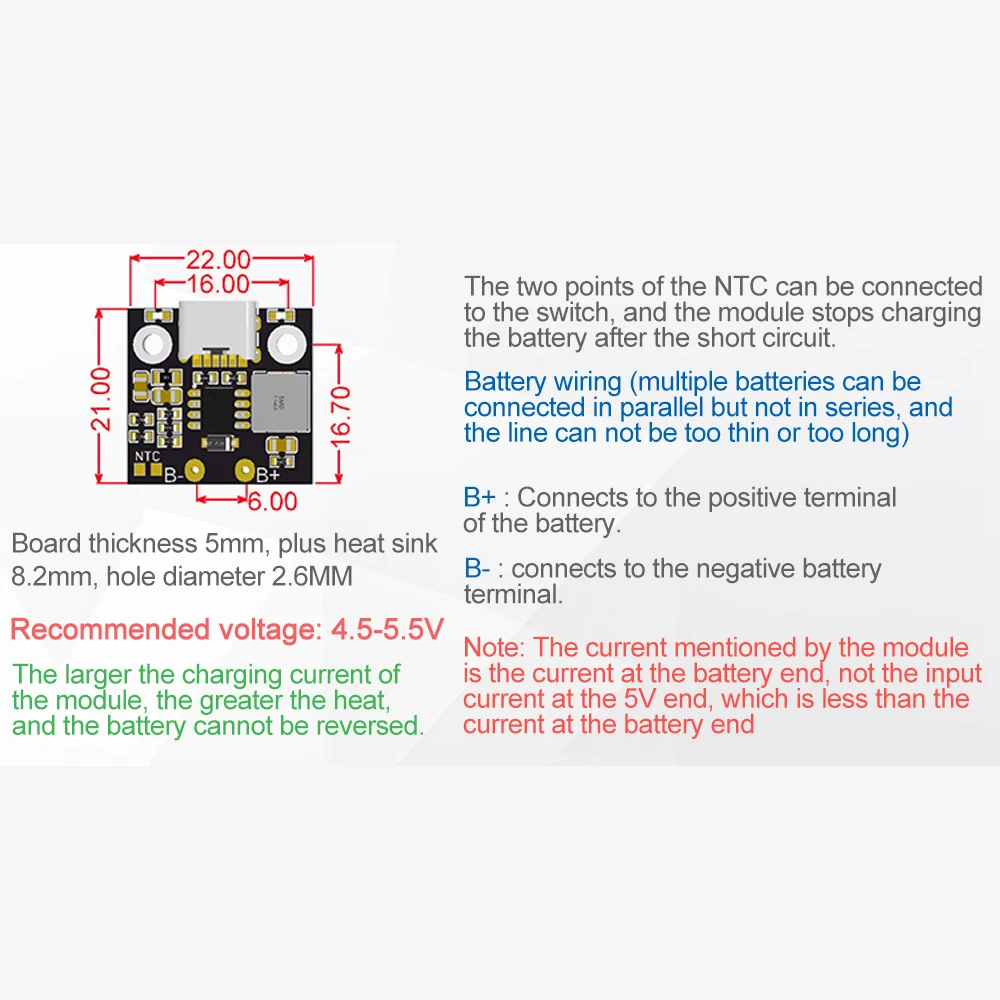 22.00
16.00
21.00
16.70
NTC
B-
B+
6.00

Board thickness 5mm, plus heat sink 8.2mm, hole diameter 2.6MM

Recommended voltage: 4.5-5.5V

The larger the charging current of the module, the greater the heat, and the battery cannot be reversed.

The two points of the NTC can be connected to the switch, and the module stops charging the battery after the short circuit.

Battery wiring (multiple batteries can be connected in parallel but not in series, and the line can not be too thin or too long)

B+ : Connects to the positive terminal of the battery.

B- : connects to the negative battery terminal.

Note: The current mentioned by the module is the current at the battery end, not the input current at the 5V end, which is less than the current at the battery end