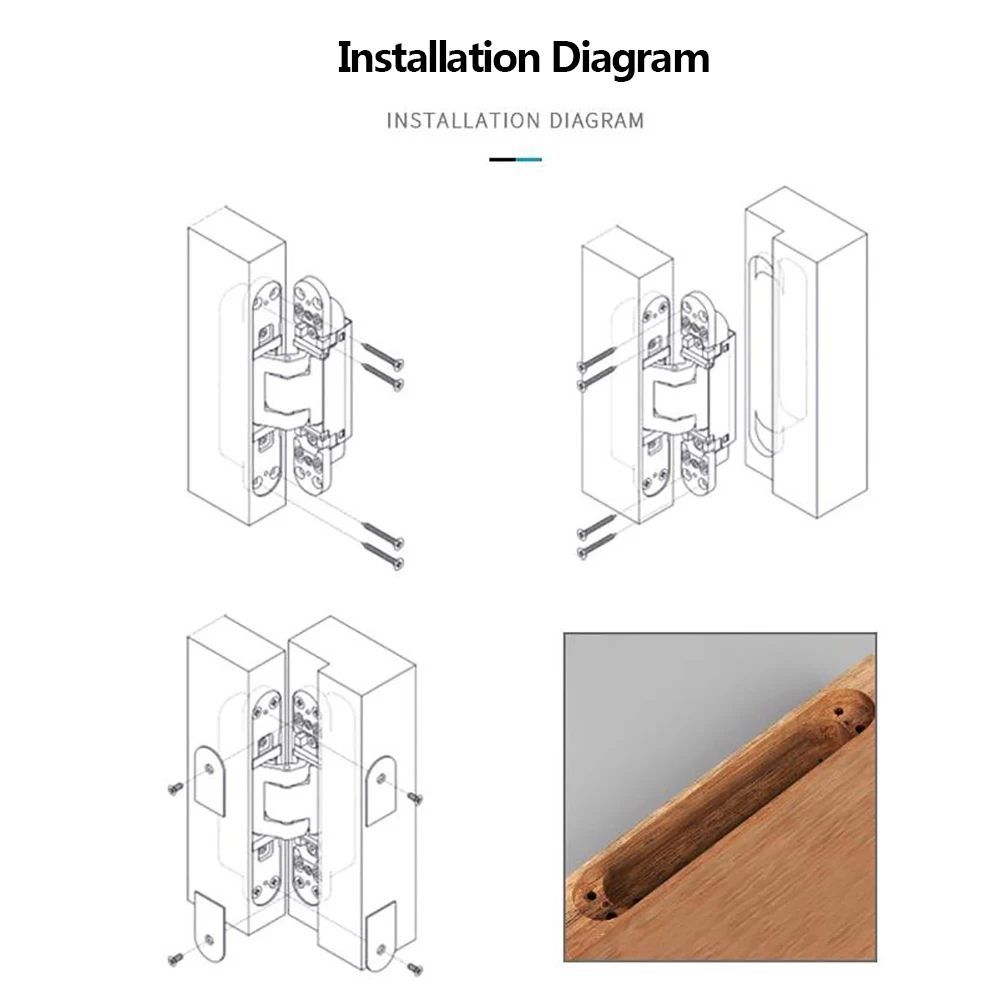 Installation Diagram

INSTALLATION DIAGRAM