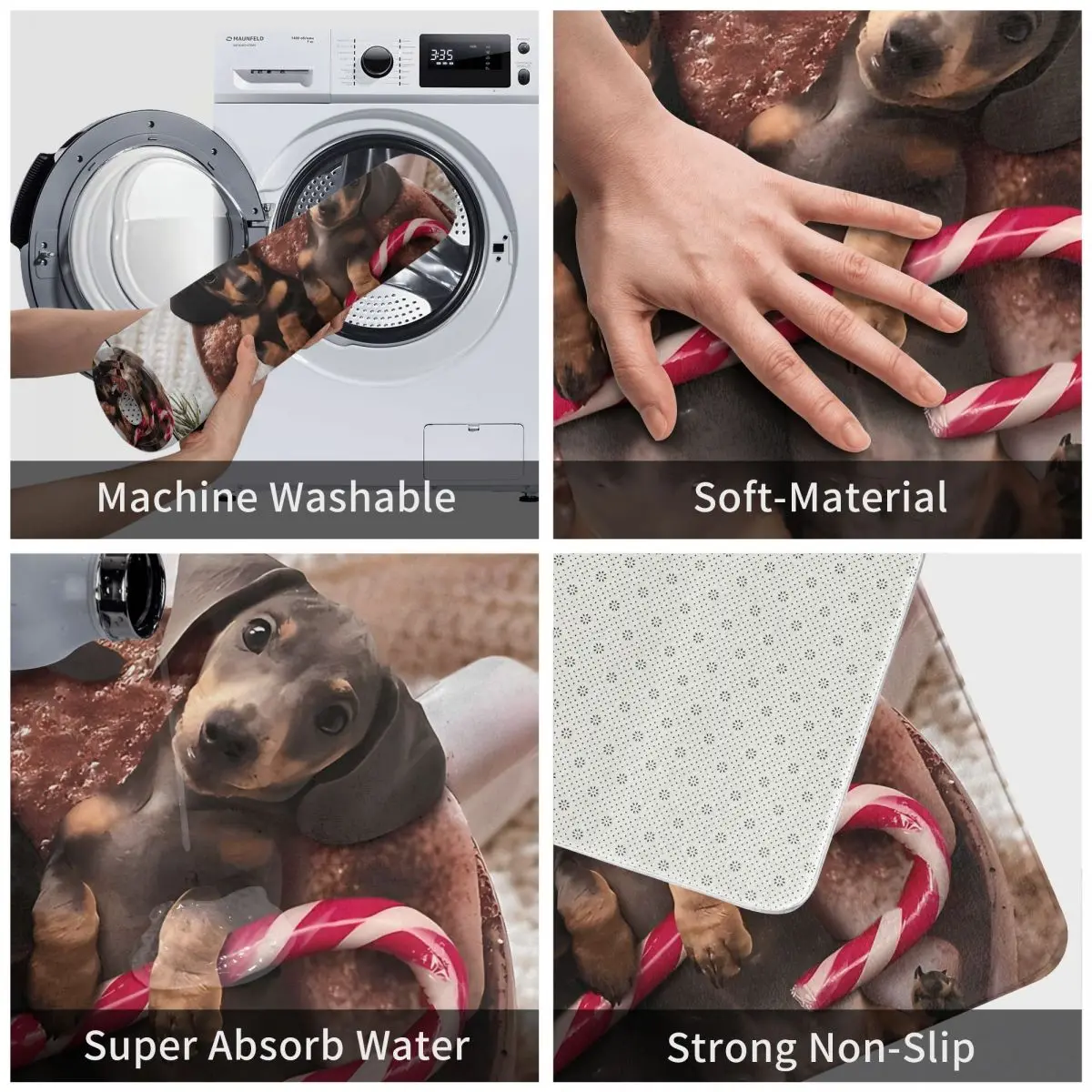 MAUNFELD

3:35

Machine Washable

Soft-Material

Super Absorb Water

Strong Non-Slip