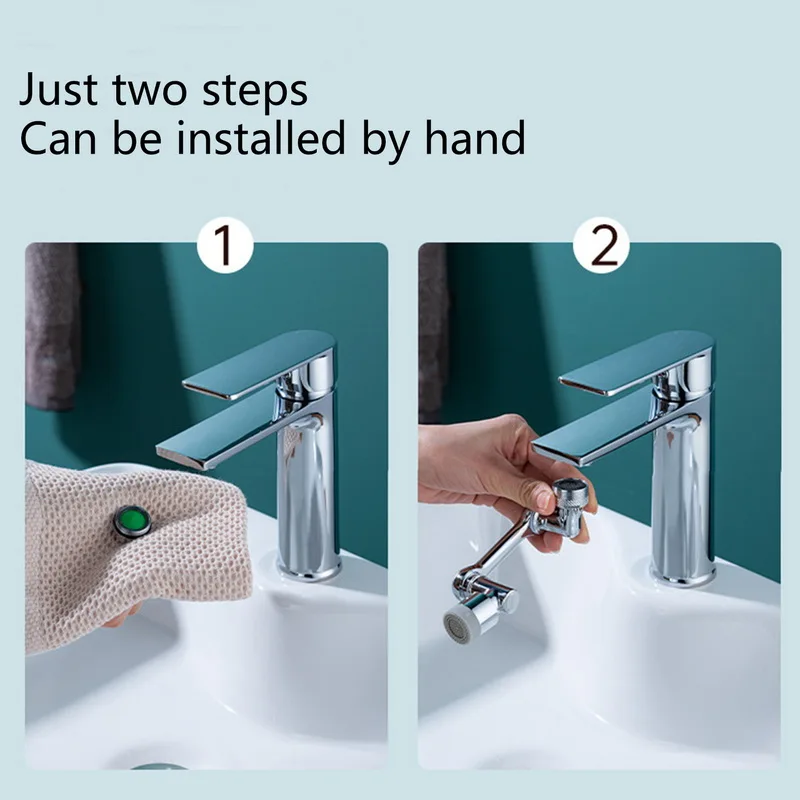 Just two steps
Can be installed by hand

1

2