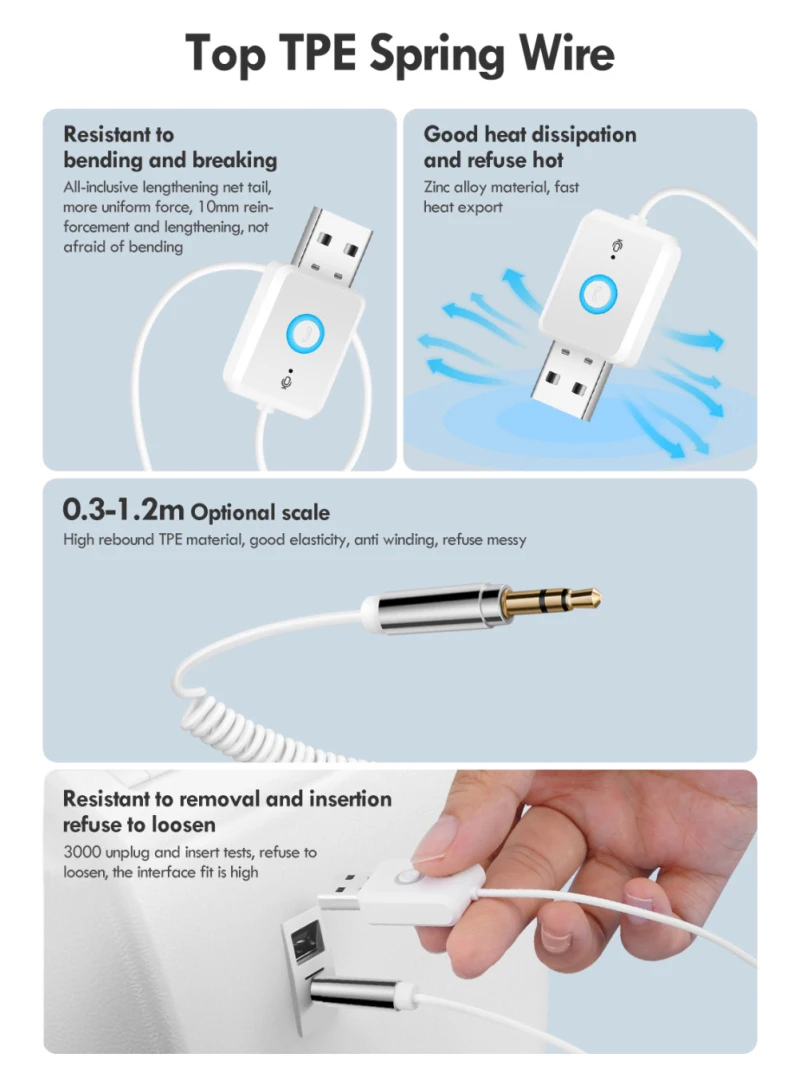 Top TPE Spring Wire

Resistant to bending and breaking

All-inclusive lengthening net tail, more uniform force, 10mm reinforcement and lengthening, not afraid of bending

Good heat dissipation and refuse hot

Zinc alloy material, fast heat export

0.3-1.2m Optional scale

High rebound TPE material, good elasticity, anti winding, refuse messy

Resistant to removal and insertion refuse to loosen

3000 unplug and insert tests, refuse to loosen, the interface fit is high