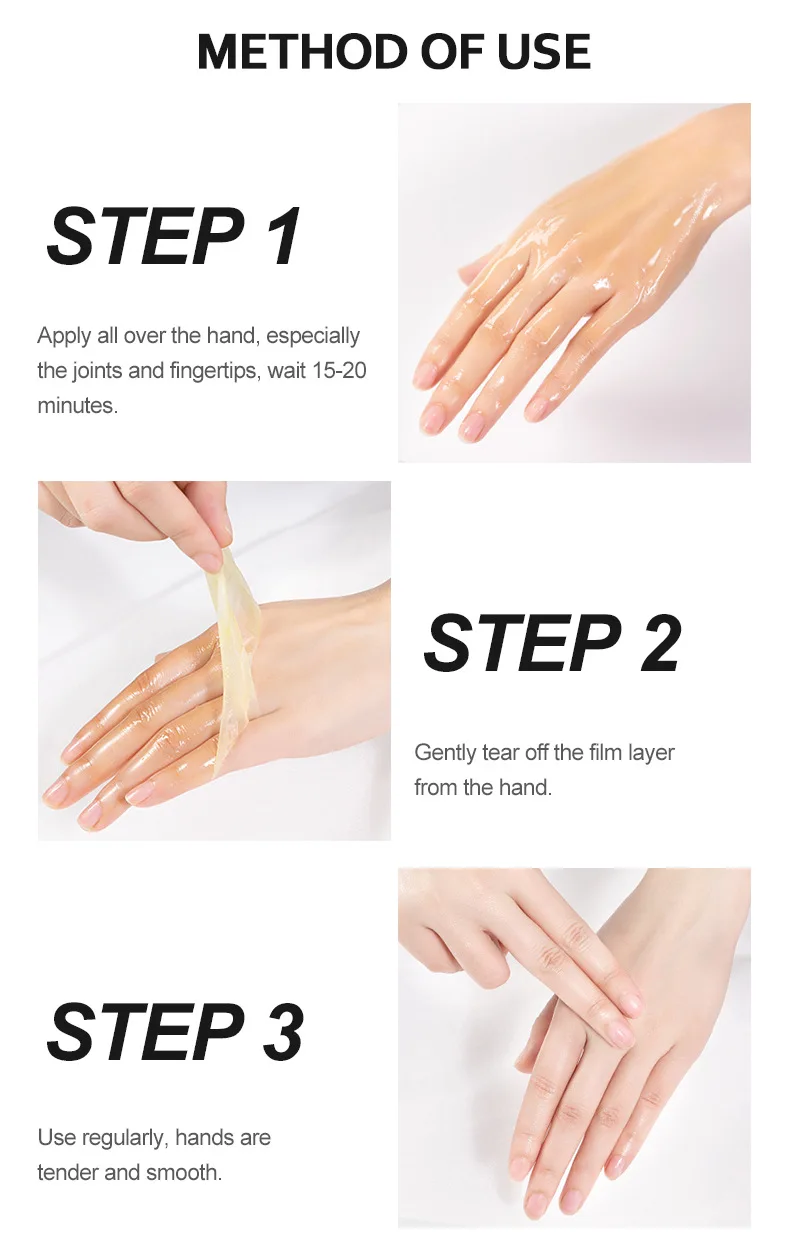 METHOD OF USE

STEP 1

Apply all over the hand, especially the joints and fingertips, wait 15-20 minutes.

STEP 2

Gently tear off the film layer from the hand.

STEP 3

Use regularly, hands are tender and smooth.