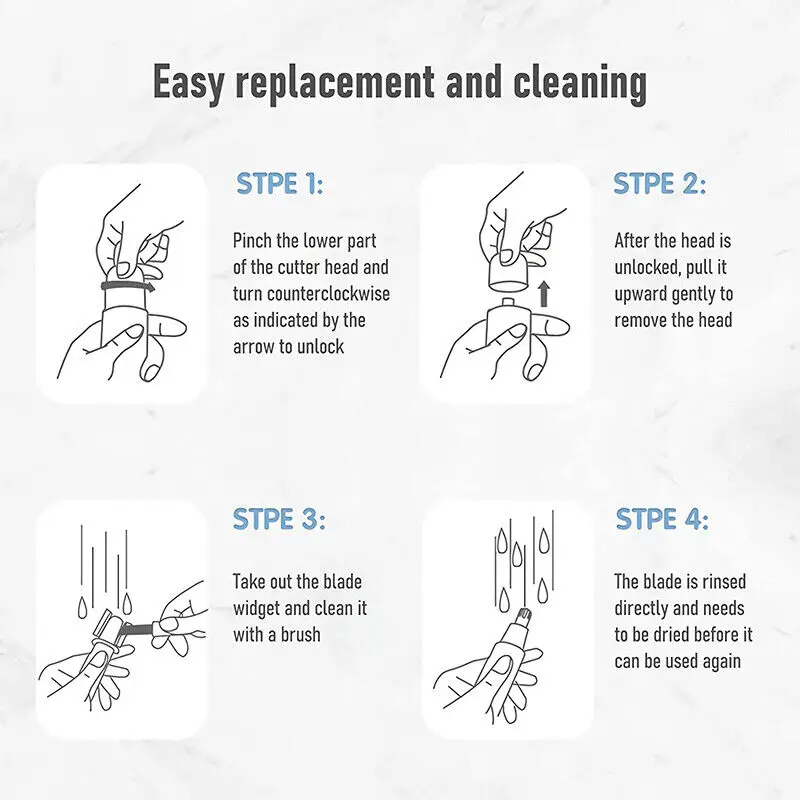 Easy replacement and cleaning

STPE 1:

Pinch the lower part of the cutter head and turn counterclockwise as indicated by the arrow to unlock

STPE 2:

After the head is unlocked, pull it upward gently to remove the head

STPE 3:

Take out the blade widget and clean it with a brush

STPE 4:

The blade is rinsed directly and needs to be dried before it can be used again