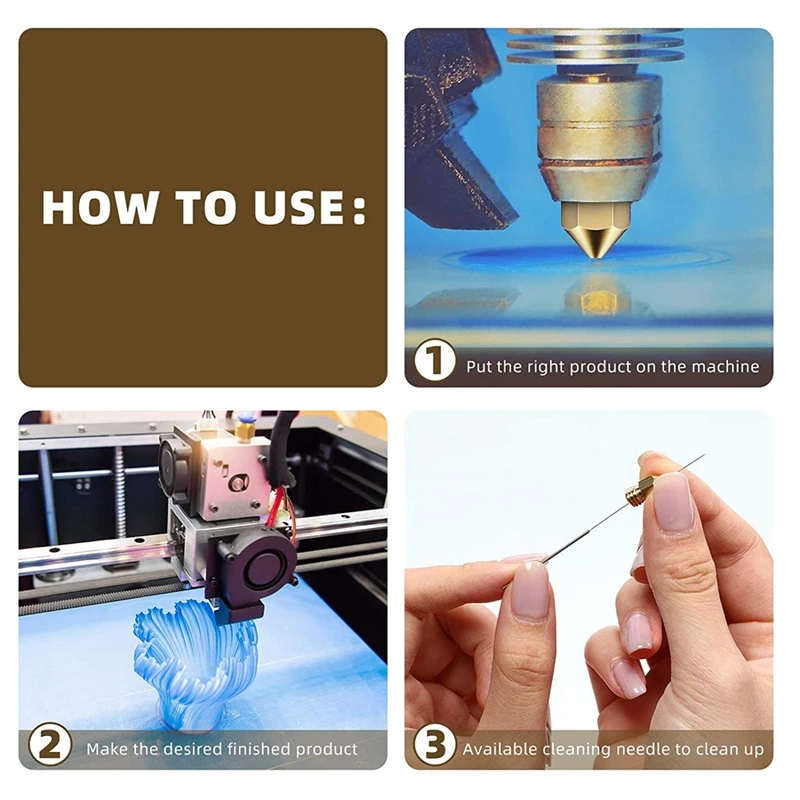 HOW TO USE:

1 Put the right product on the machine

2 Make the desired finished product

3 Available cleaning needle to clean up