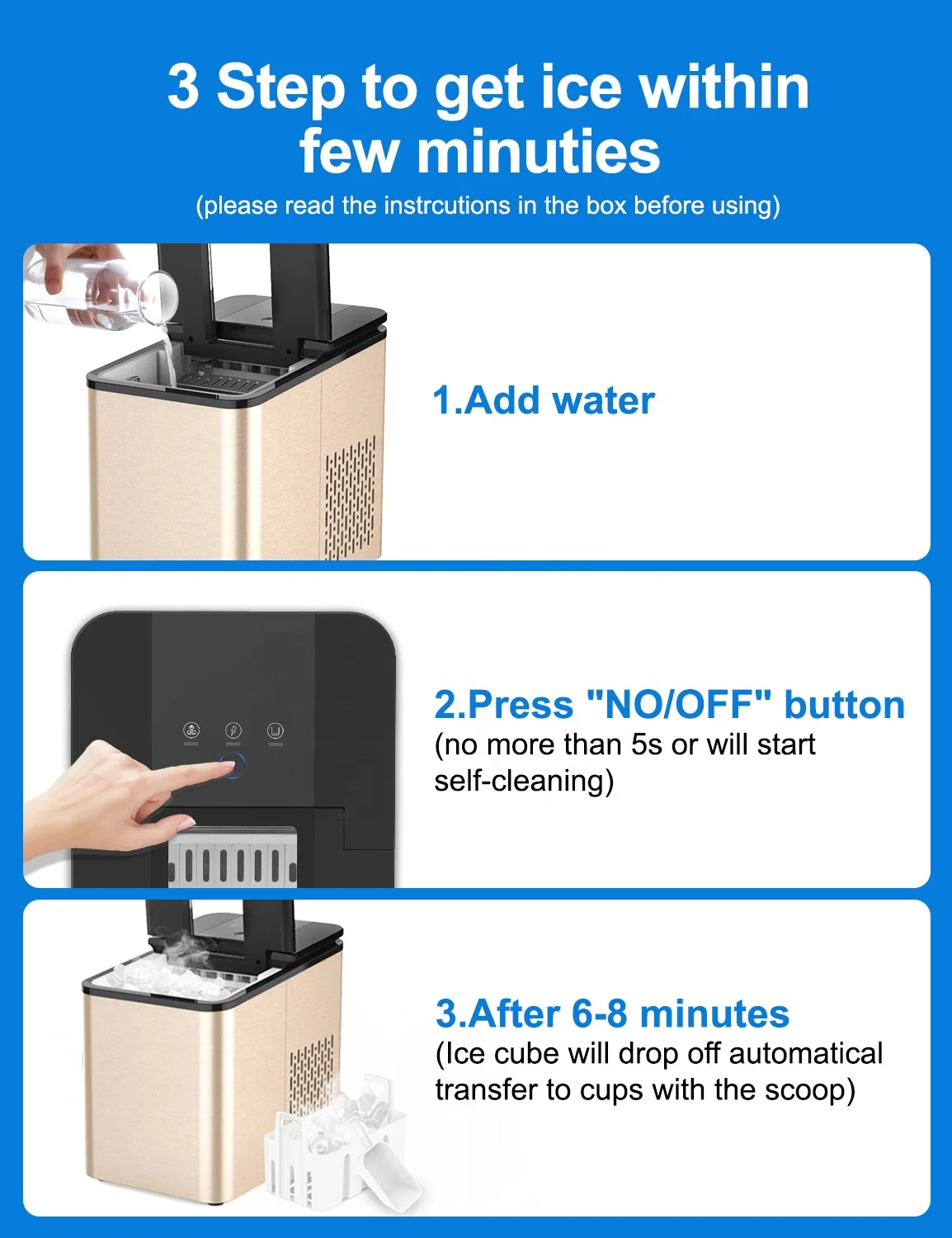 3 Step to get ice within few minuties

(please read the instrcutions in the box before using)

1.Add water

2.Press "NO/OFF" button
(no more than 5s or will start self-cleaning)

3.After 6-8 minutes
(Ice cube will drop off automatical transfer to cups with the scoop)