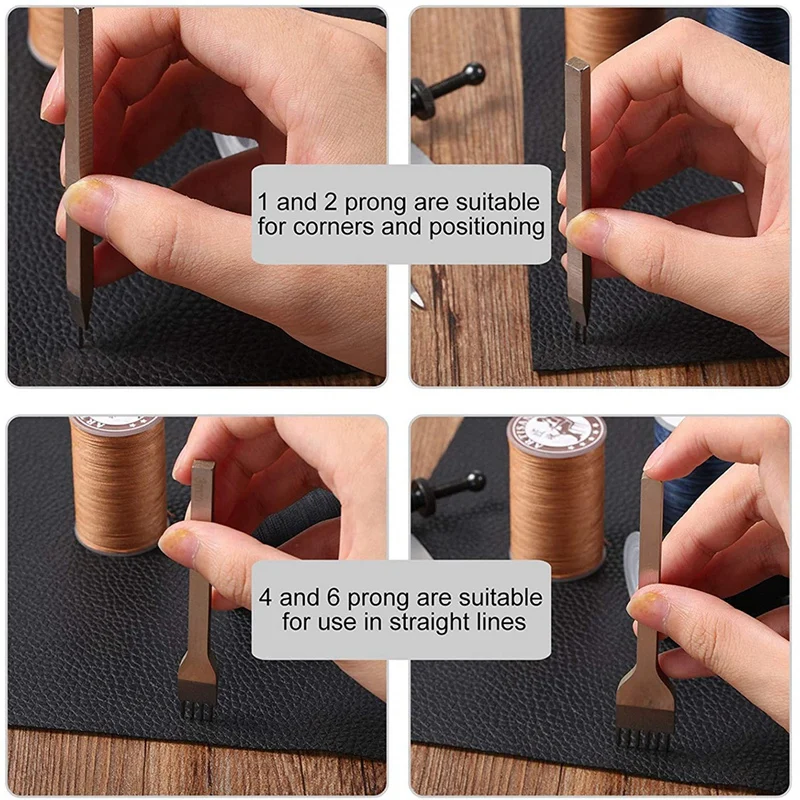 1 and 2 prong are suitable for corners and positioning

4 and 6 prong are suitable for use in straight lines