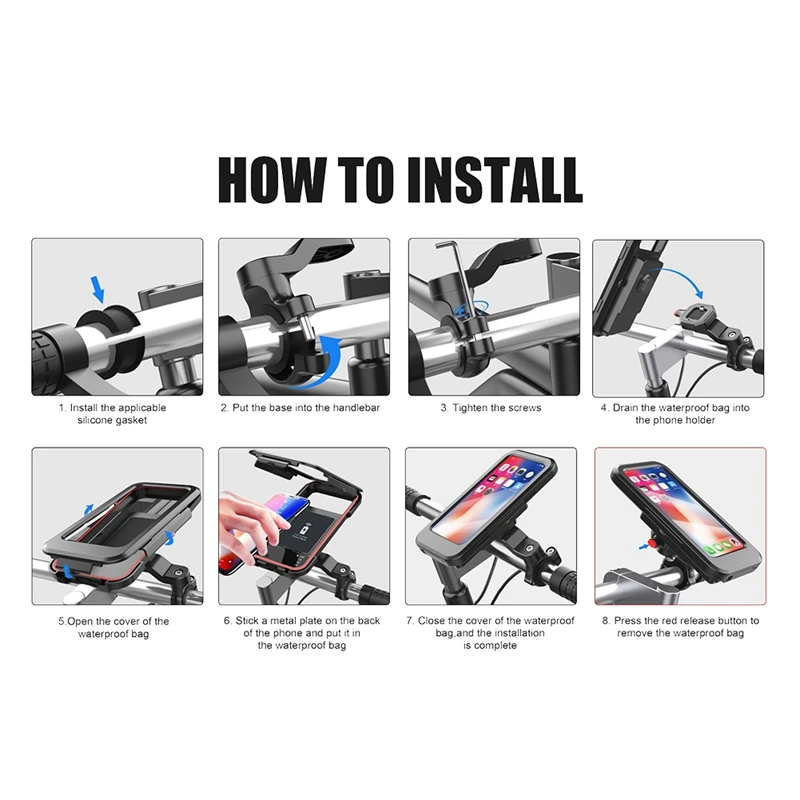 HOW TO INSTALL

1. Install the applicable silicone gasket

2. Put the base into the handlebar

3. Tighten the screws

4. Drain the waterproof bag into the phone holder

5.Open the cover of the waterproof bag

6. Stick a metal plate on the back of the phone and put it in the waterproof bag

7. Close the cover of the waterproof bag,and the installation is complete

8. Press the red release button to remove the waterproof bag