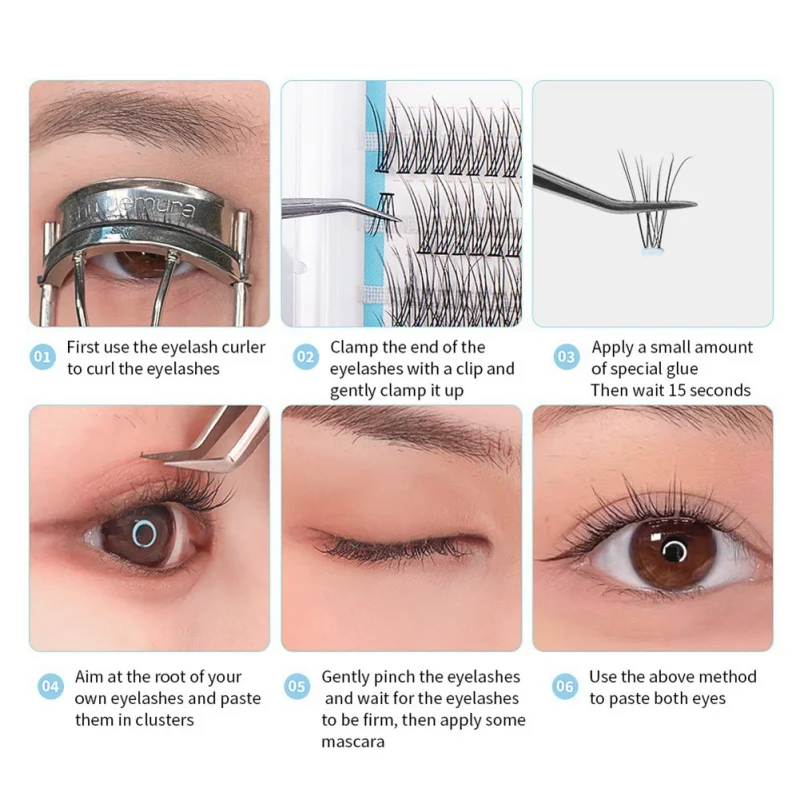 shu uemura

01 First use the eyelash curler to curl the eyelashes

02 Clamp the end of the eyelashes with a clip and gently clamp it up

03 Apply a small amount of special glue Then wait 15 seconds

04 Aim at the root of your own eyelashes and paste them in clusters

05 Gently pinch the eyelashes and wait for the eyelashes to be firm, then apply some mascara

06 Use the above method to paste both eyes