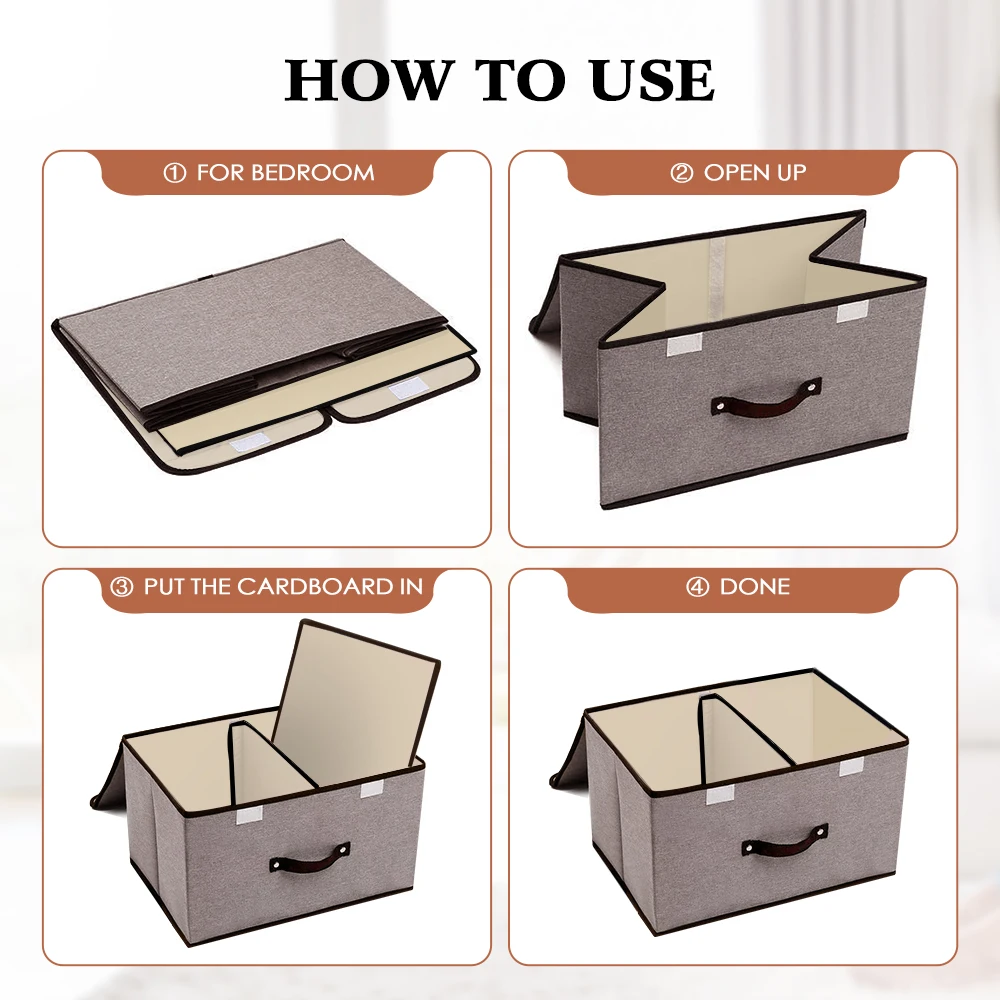 HOW TO USE

① FOR BEDROOM

② OPEN UP

③ PUT THE CARDBOARD IN

④ DONE