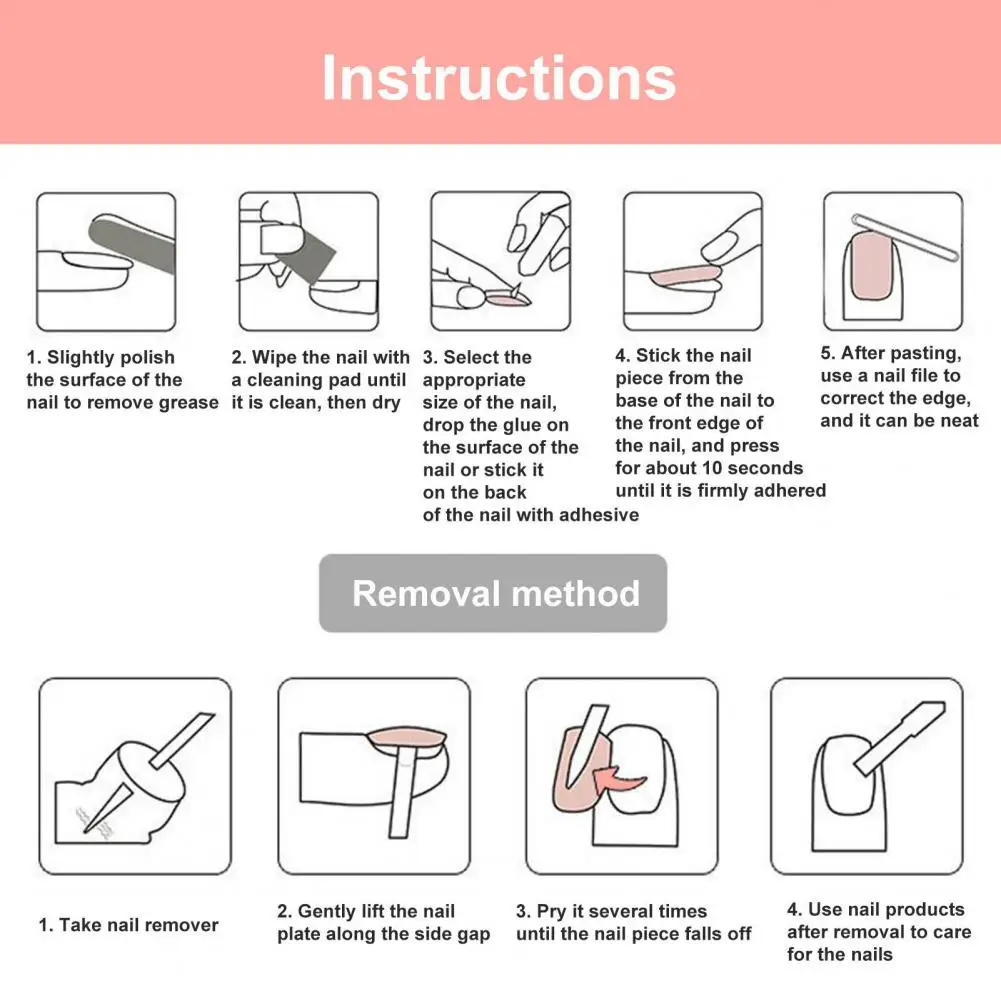 Instructions

1. Slightly polish the surface of the nail to remove grease

2. Wipe the nail with a cleaning pad until it is clean, then dry

3. Select the appropriate size of the nail, drop the glue on the surface of the nail or stick it on the back of the nail with adhesive

4. Stick the nail piece from the base of the nail to the front edge of the nail, and press for about 10 seconds until it is firmly adhered

5. After pasting, use a nail file to correct the edge, and it can be neat

Removal method

1. Take nail remover

2. Gently lift the nail plate along the side gap

3. Pry it several times until the nail piece falls off

4. Use nail products after removal to care for the nails