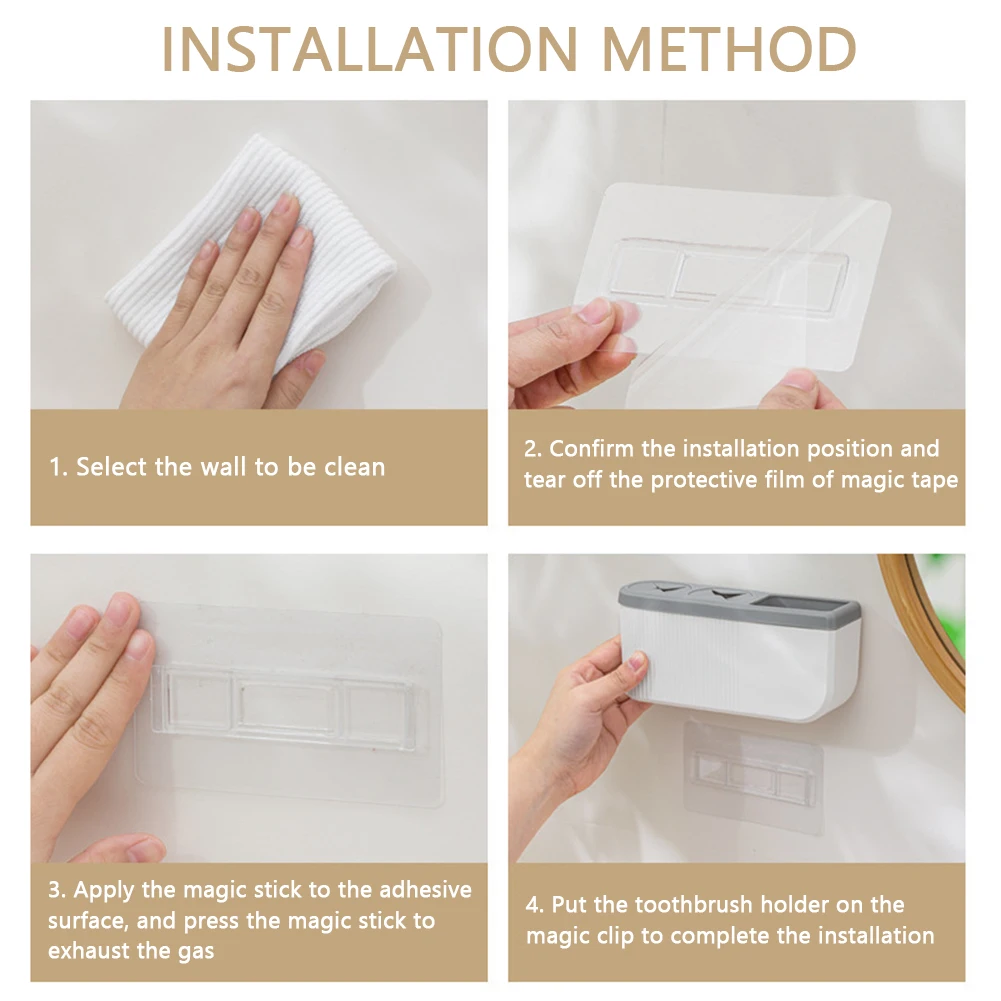 INSTALLATION METHOD

1. Select the wall to be clean

2. Confirm the installation position and tear off the protective film of magic tape

3. Apply the magic stick to the adhesive surface, and press the magic stick to exhaust the gas

4. Put the toothbrush holder on the magic clip to complete the installation