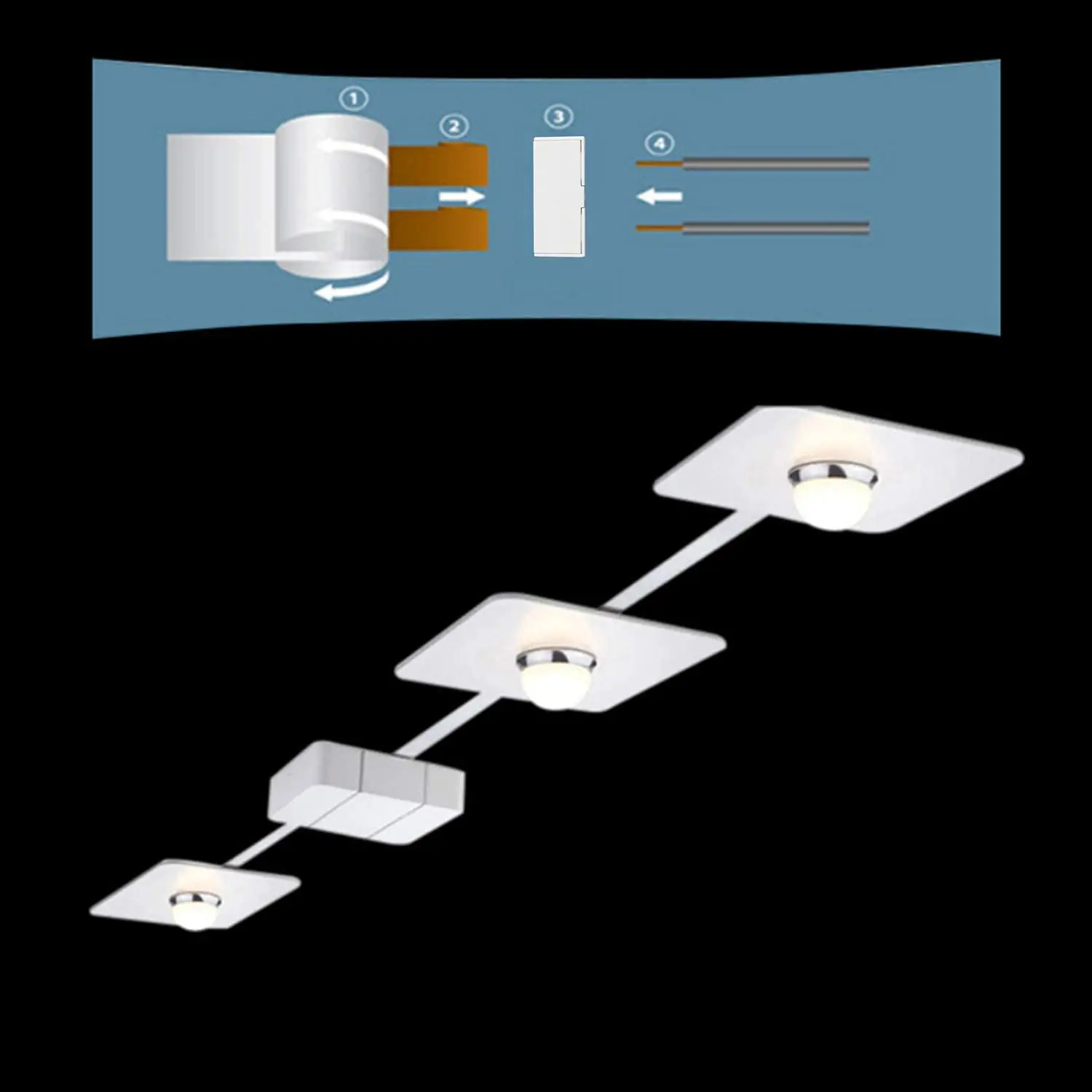 ①
②
③
④