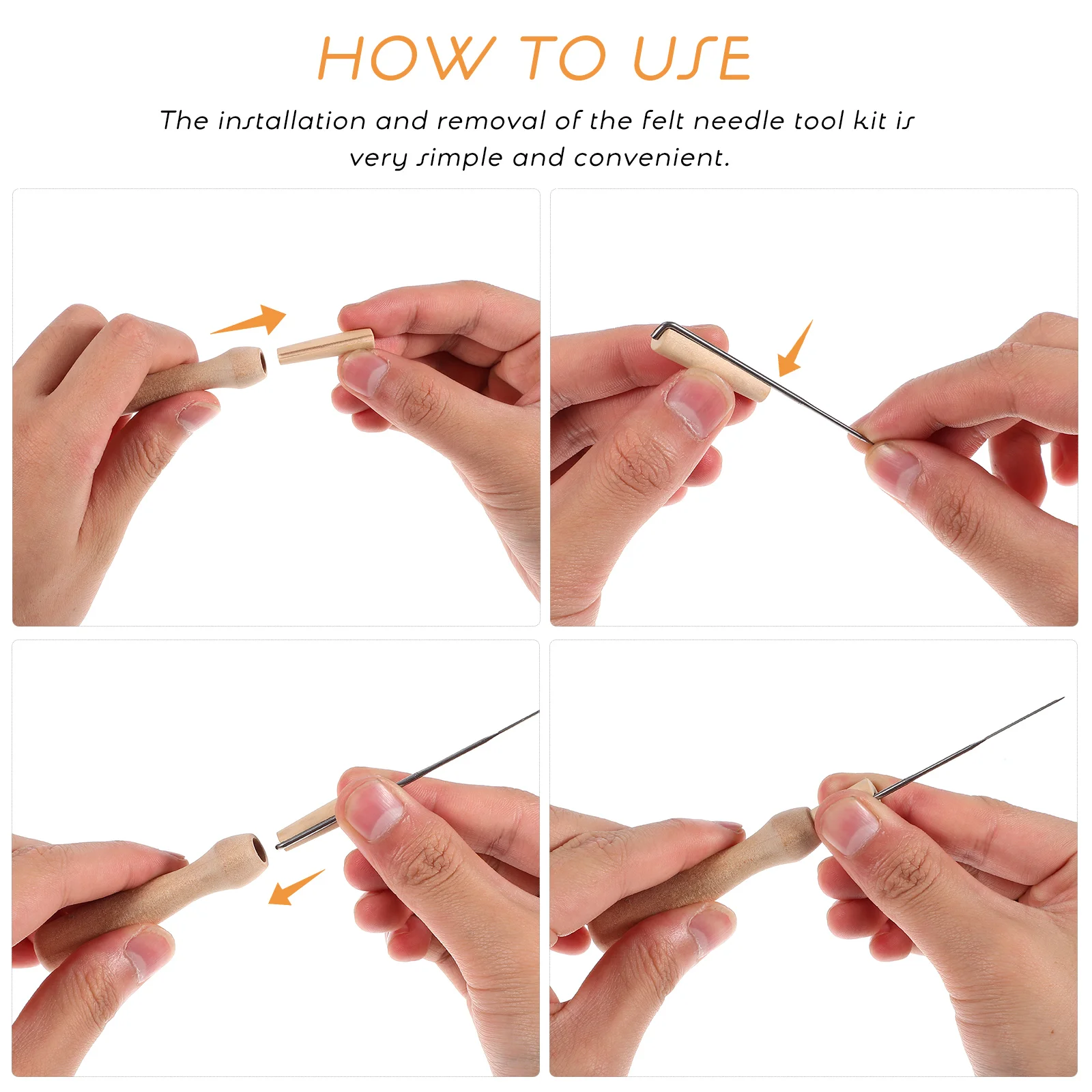 HOW TO USE

The installation and removal of the felt needle tool kit is very simple and convenient.