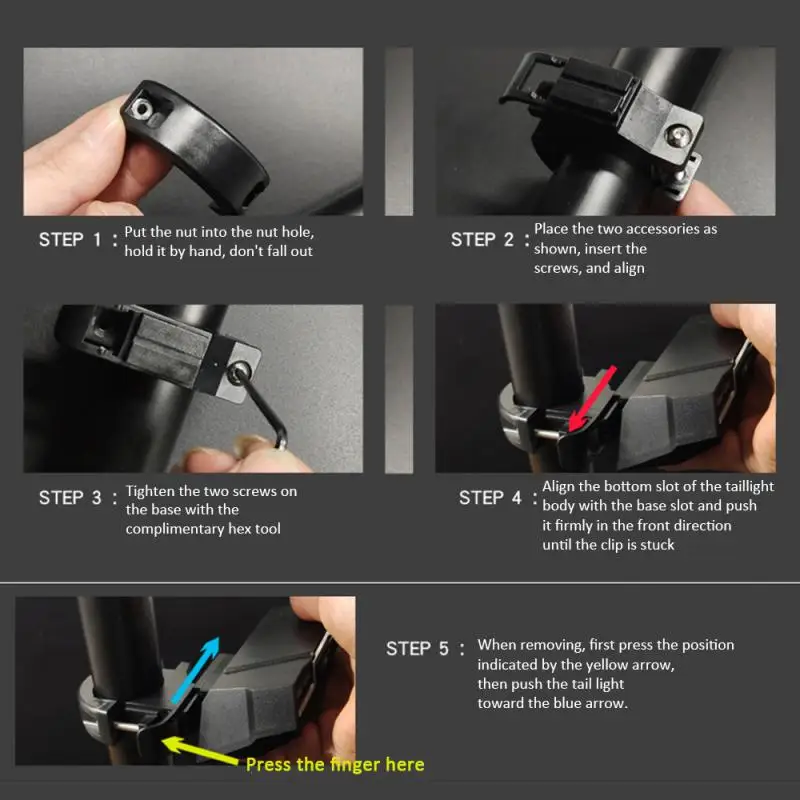 STEP 1 : Put the nut into the nut hole, hold it by hand, don't fall out

STEP 2 : Place the two accessories as shown, insert the screws, and align

STEP 3 : Tighten the two screws on the base with the complimentary hex tool

STEP 4 : Align the bottom slot of the taillight body with the base slot and push it firmly in the front direction until the clip is stuck

STEP 5 : When removing, first press the position indicated by the yellow arrow, then push the tail light toward the blue arrow.

Press the finger here