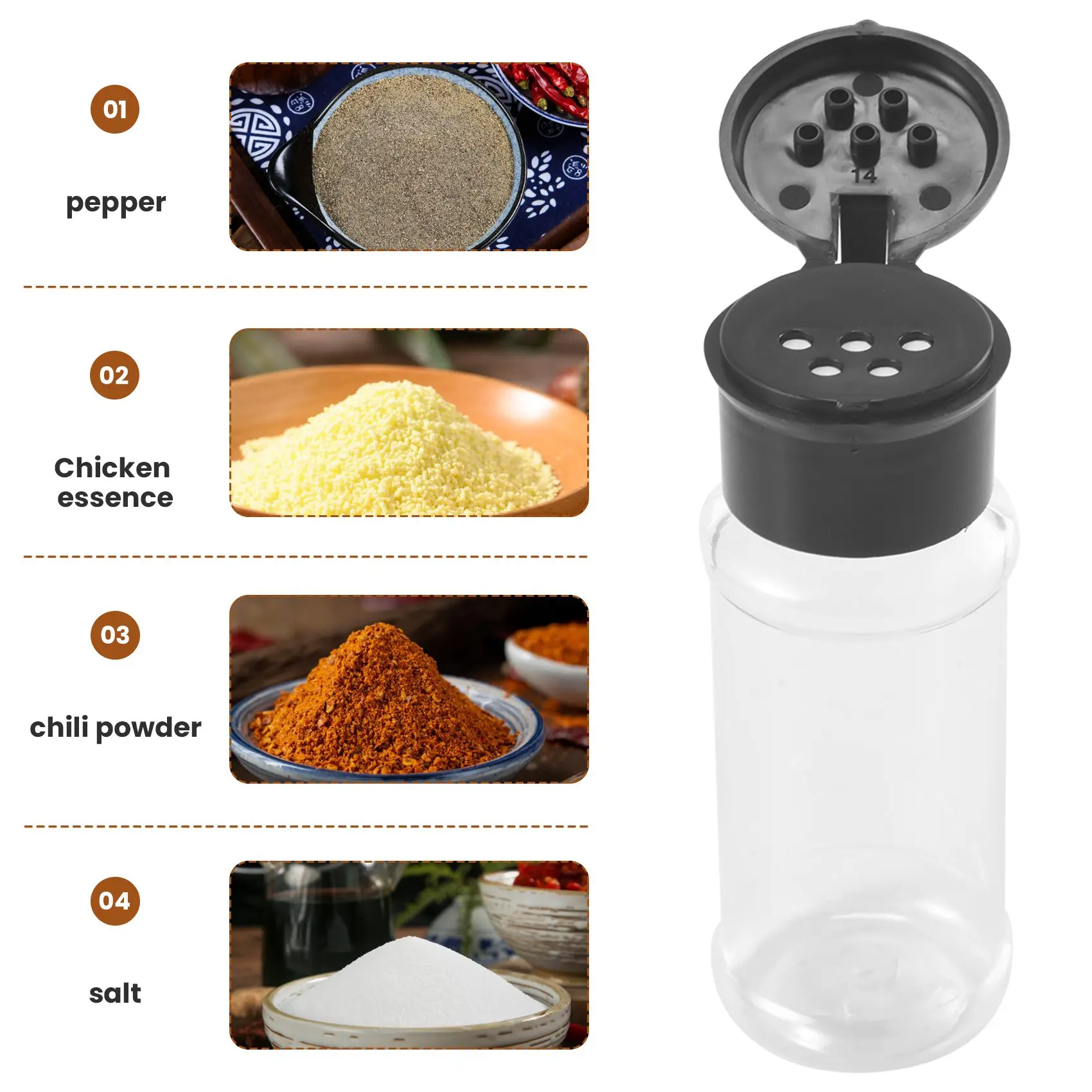 01

pepper

02

Chicken essence

03

chili powder

04

salt

14