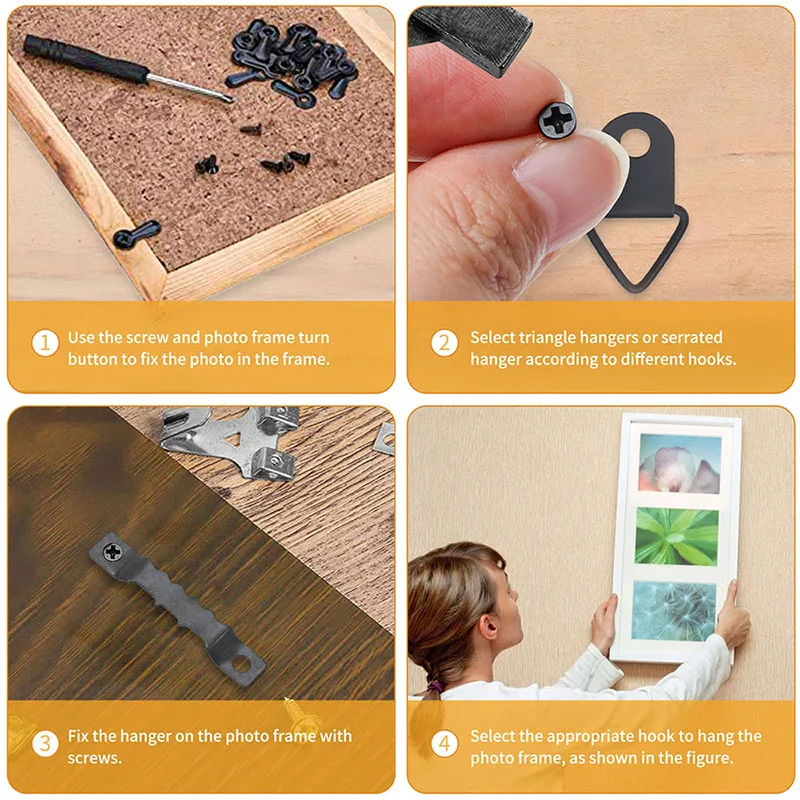 1 Use the screw and photo frame turn button to fix the photo in the frame.

2 Select triangle hangers or serrated hanger according to different hooks.

3 Fix the hanger on the photo frame with screws.

4 Select the appropriate hook to hang the photo frame, as shown in the figure.