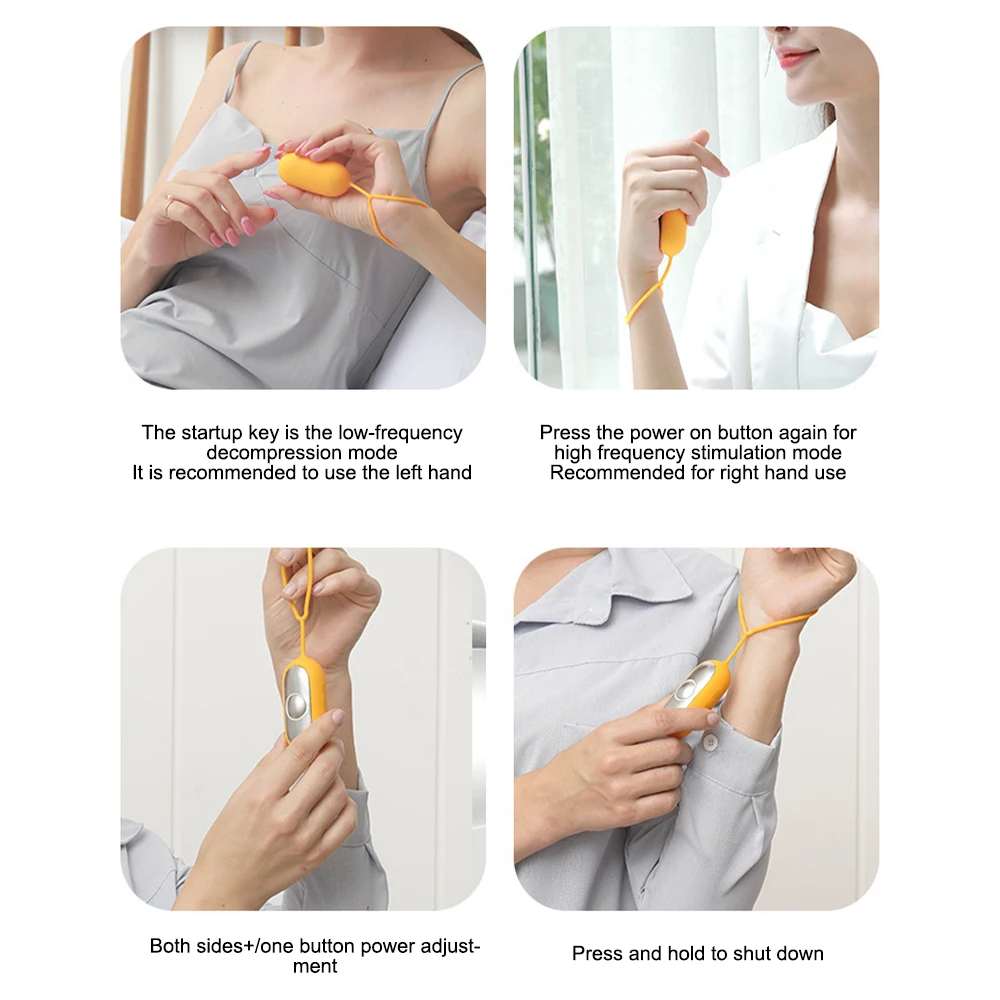 The startup key is the low-frequency decompression mode
It is recommended to use the left hand

Press the power on button again for high frequency stimulation mode
Recommended for right hand use

Both sides+/one button power adjustment

Press and hold to shut down