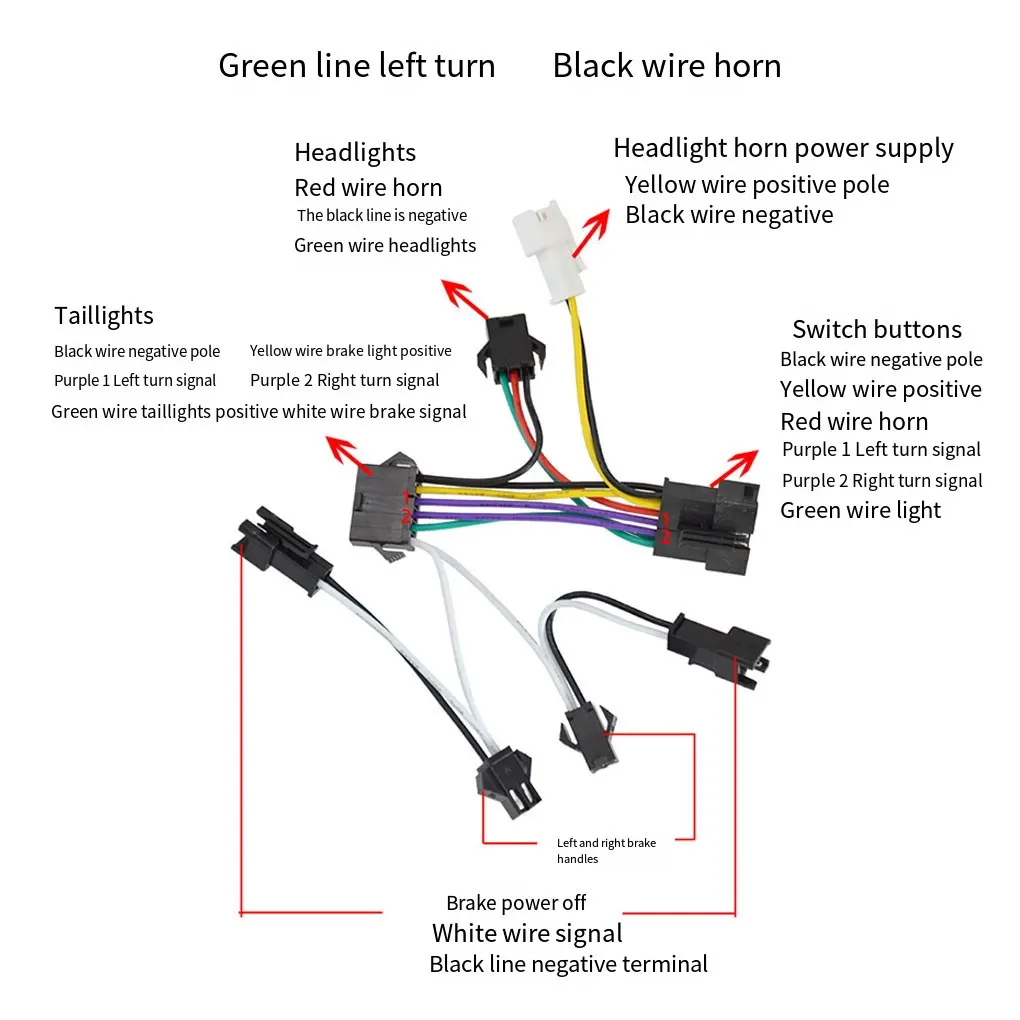 Green line left turn Black wire horn

Headlights
Red wire horn
The black line is negative
Green wire headlights

Headlight horn power supply
Yellow wire positive pole
Black wire negative

Taillights
Black wire negative pole
Yellow wire brake light positive
Purple 1 Left turn signal
Purple 2 Right turn signal
Green wire taillights positive white wire brake signal

Switch buttons
Black wire negative pole
Yellow wire positive
Red wire horn
Purple 1 Left turn signal
Purple 2 Right turn signal
Green wire light

1
2
1
2

Left and right brake handles

Brake power off
White wire signal
Black line negative terminal