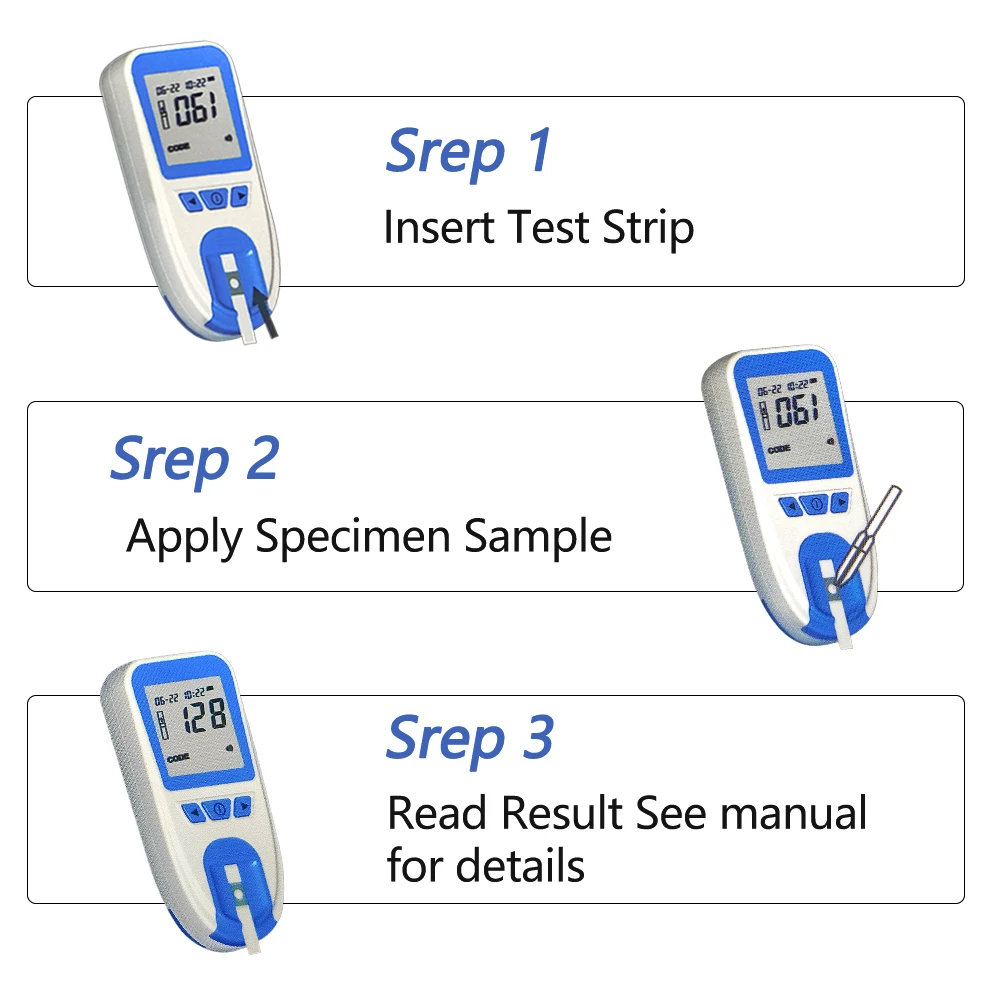 06-22 10:22
061
CODE

Srep 1
Insert Test Strip

Srep 2
Apply Specimen Sample

06-22 10:22
061
CODE

06-22 10:22
128
CODE

Srep 3
Read Result See manual for details