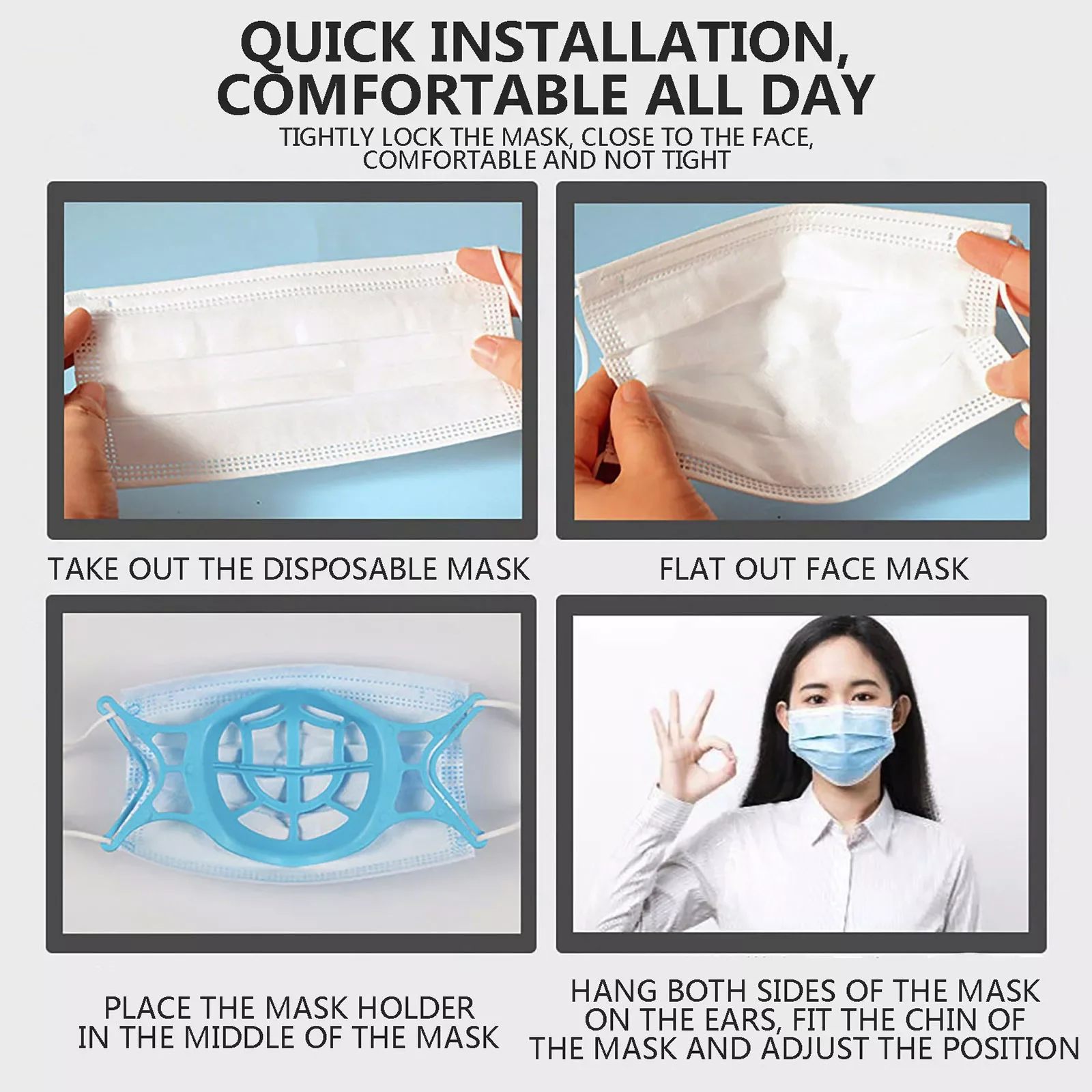 QUICK INSTALLATION, COMFORTABLE ALL DAY

TIGHTLY LOCK THE MASK, CLOSE TO THE FACE, COMFORTABLE AND NOT TIGHT

TAKE OUT THE DISPOSABLE MASK

FLAT OUT FACE MASK

PLACE THE MASK HOLDER IN THE MIDDLE OF THE MASK

HANG BOTH SIDES OF THE MASK ON THE EARS, FIT THE CHIN OF THE MASK AND ADJUST THE POSITION