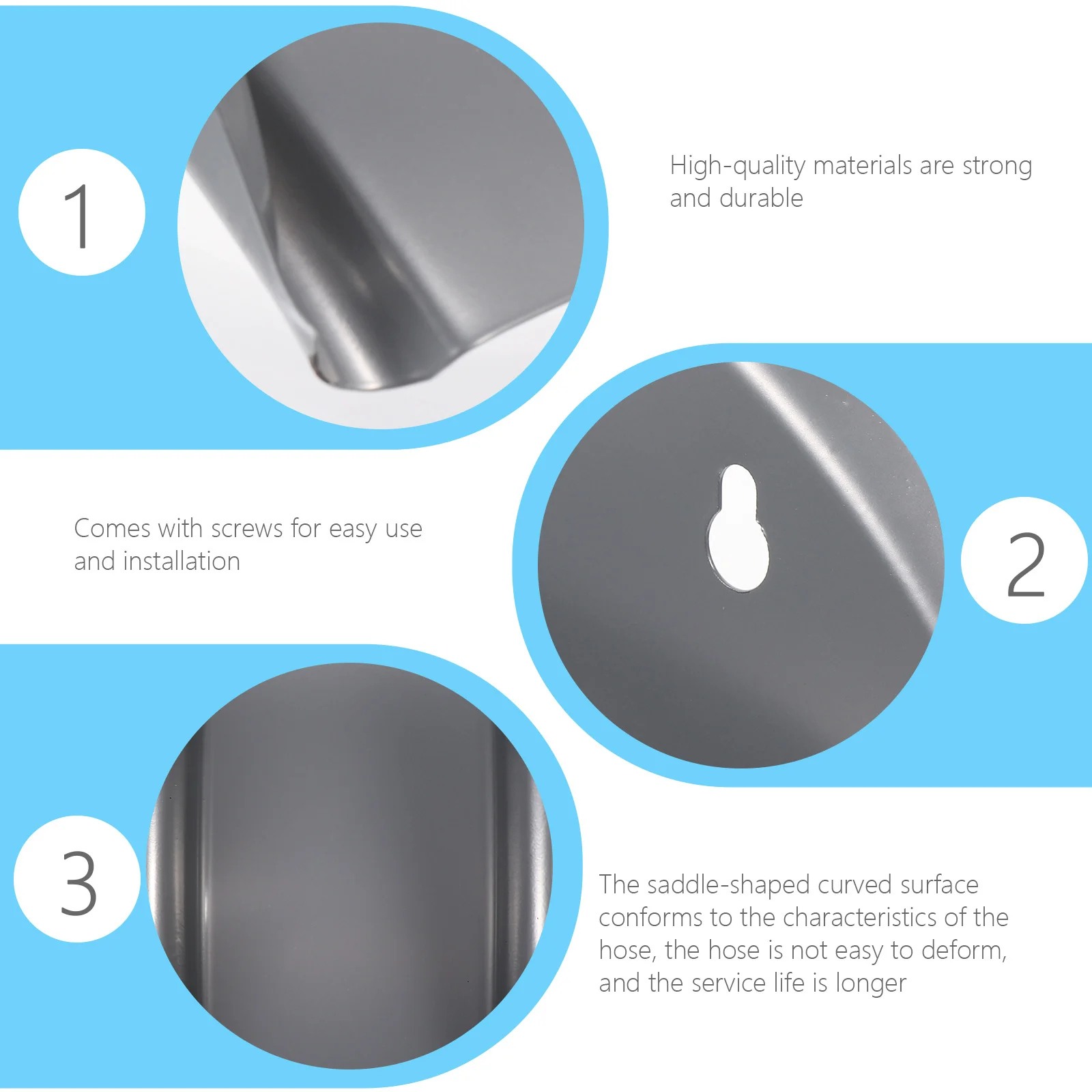 1

High-quality materials are strong and durable

Comes with screws for easy use and installation

2

3

The saddle-shaped curved surface conforms to the characteristics of the hose, the hose is not easy to deform, and the service life is longer