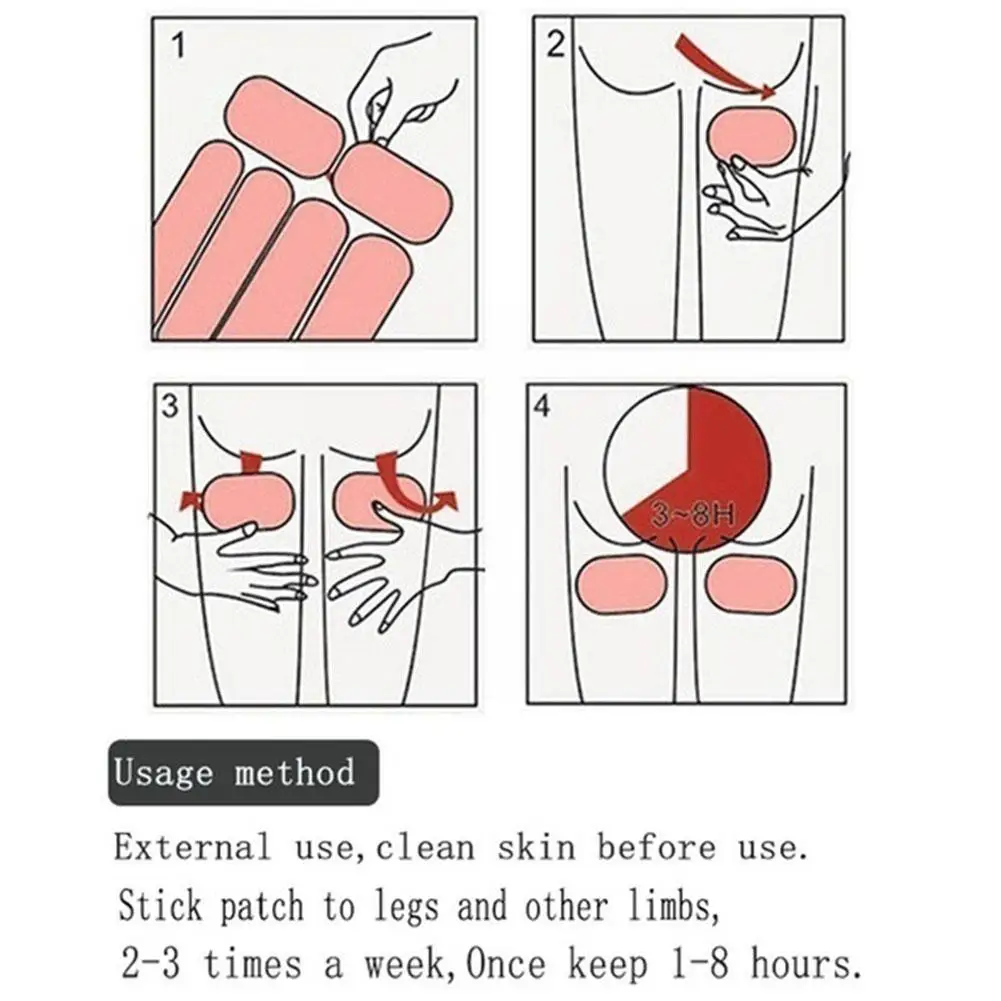 1

2

3

4

3~8H

Usage method

External use,clean skin before use.
Stick patch to legs and other limbs,
2-3 times a week,Once keep 1-8 hours.