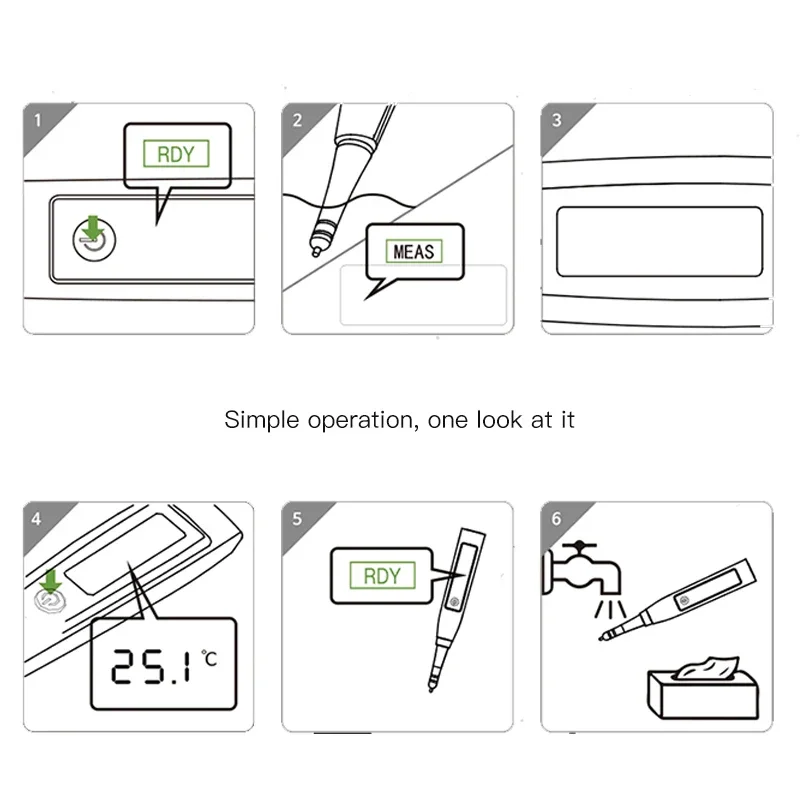 1

RDY

2

MEAS

3

Simple operation, one look at it

4

25.1 ℃

5

RDY

6