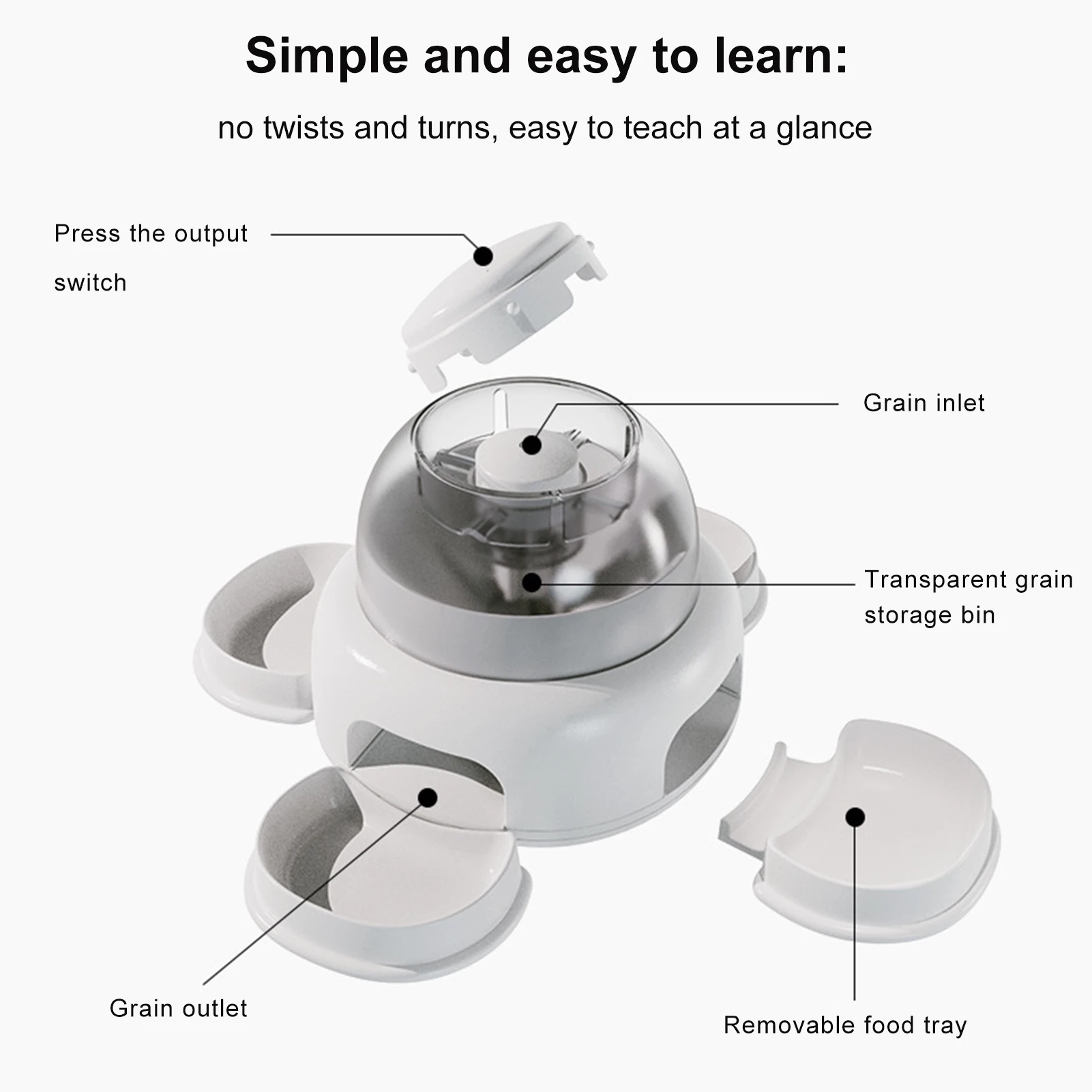 Simple and easy to learn:

no twists and turns, easy to teach at a glance

Press the output switch

Grain inlet

Transparent grain storage bin

Grain outlet

Removable food tray