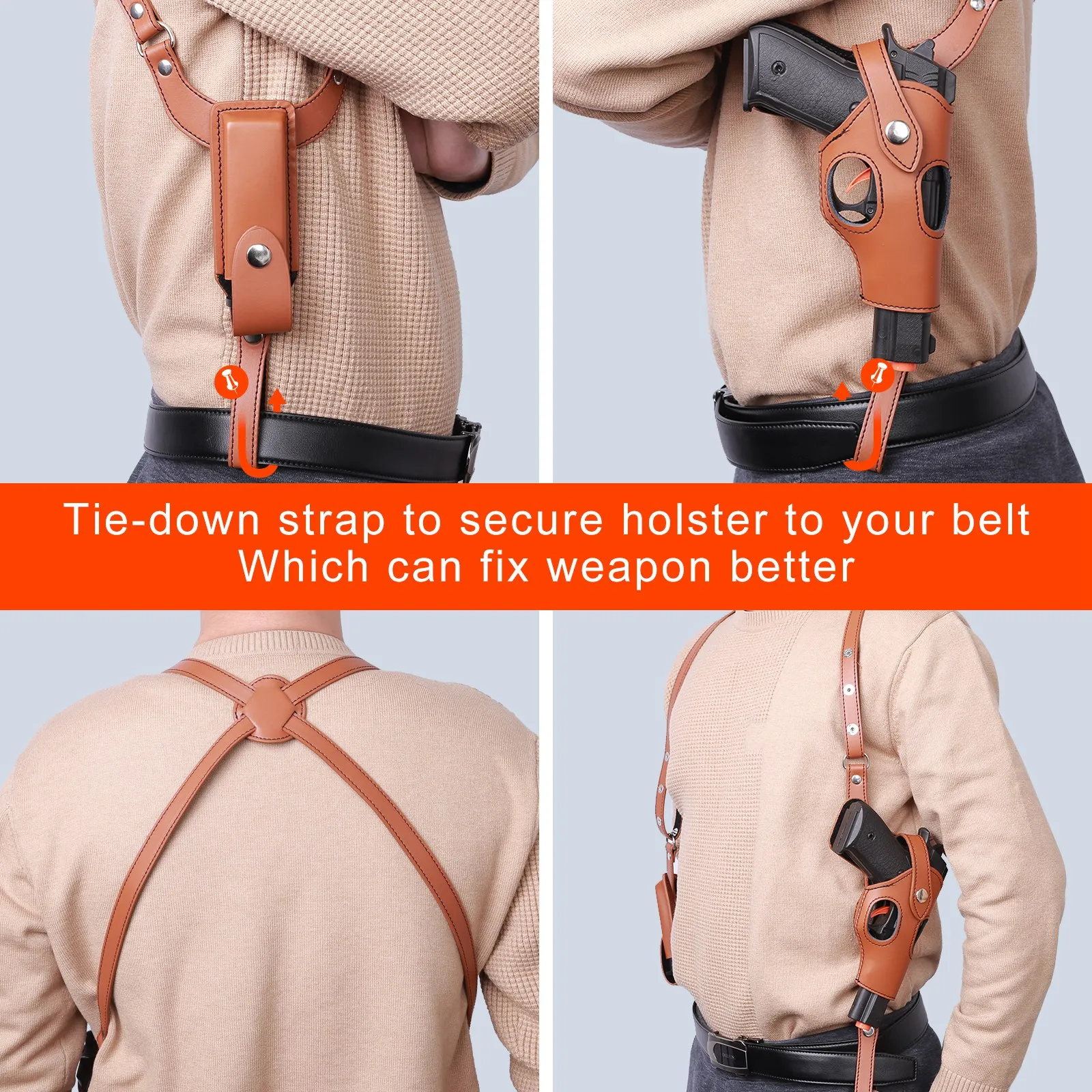 Tie-down strap to secure holster to your belt
Which can fix weapon better