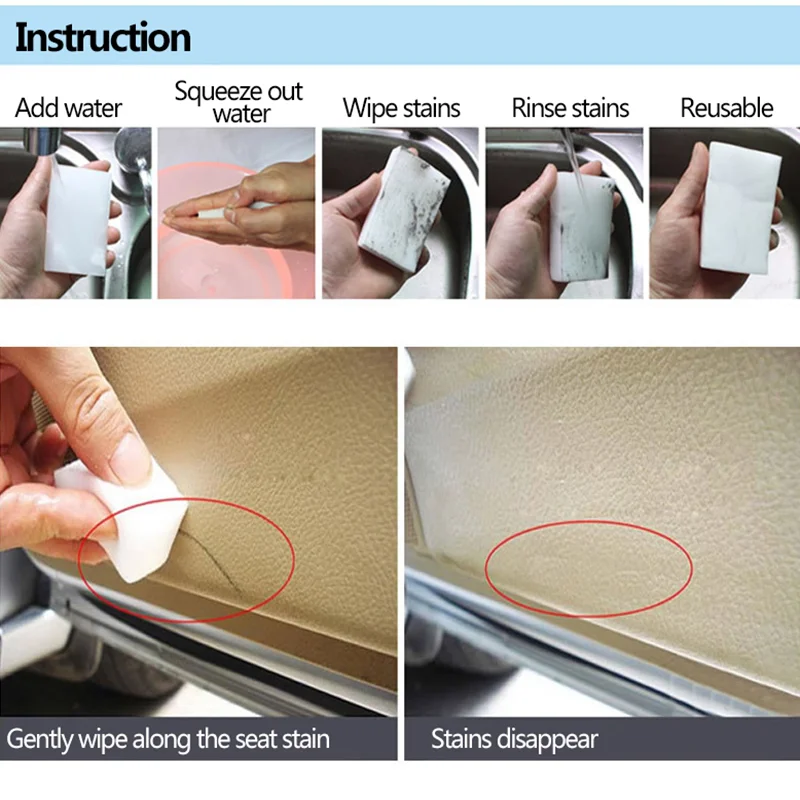 Instruction

Add water

Squeeze out water

Wipe stains

Rinse stains

Reusable

Gently wipe along the seat stain

Stains disappear