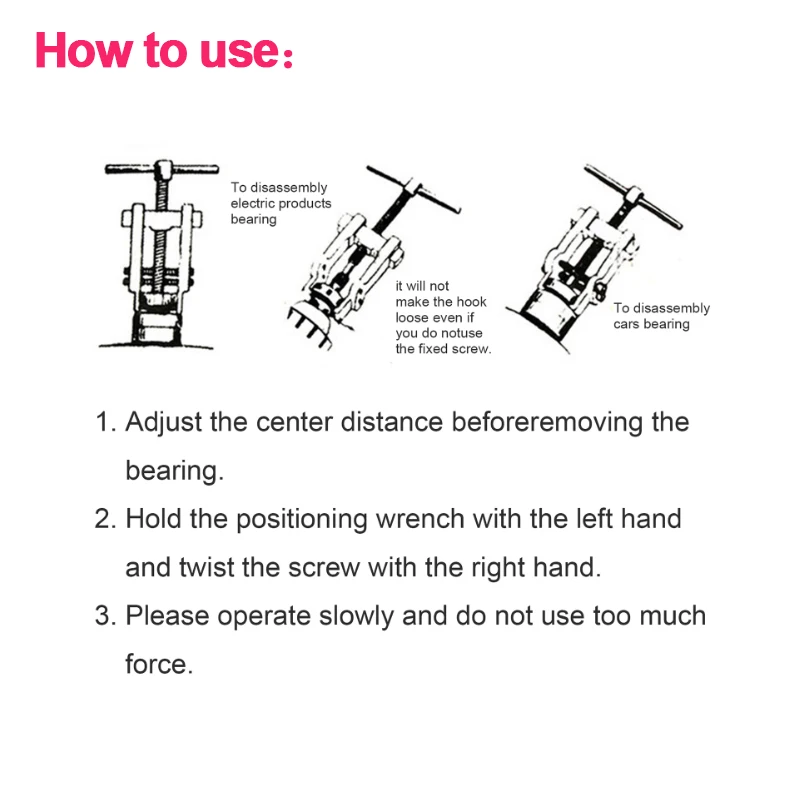 How to use：

To disassembly electric products bearing

it will not make the hook loose even if you do notuse the fixed screw.

To disassembly cars bearing

1. Adjust the center distance beforeremoving the bearing.
2. Hold the positioning wrench with the left hand and twist the screw with the right hand.
3. Please operate slowly and do not use too much force.