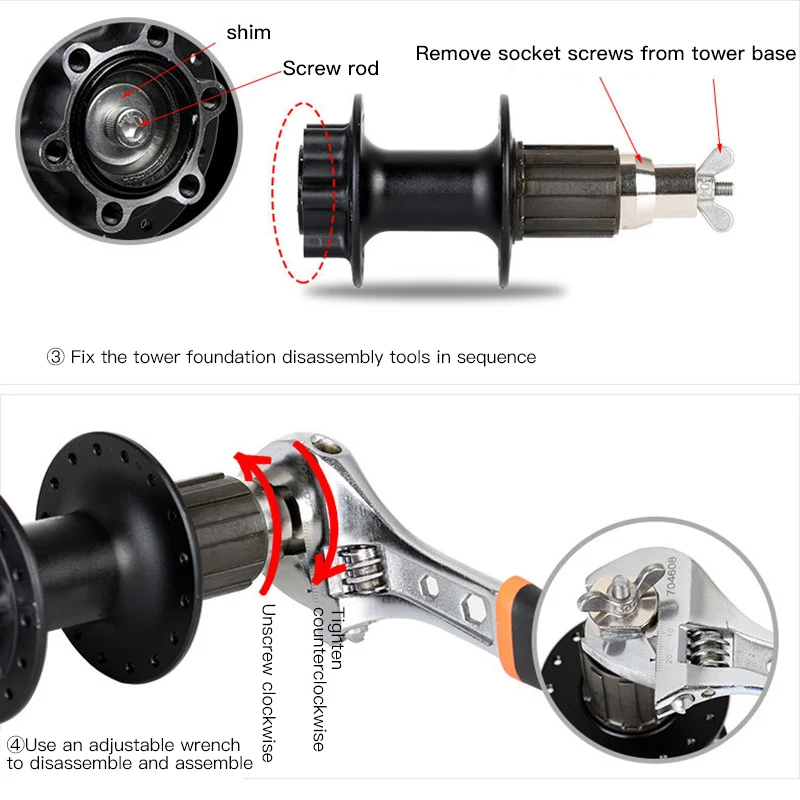 shim
Screw rod
Remove socket screws from tower base

③ Fix the tower foundation disassembly tools in sequence

Unscrew clockwise
Tighten counterclockwise

704608

④Use an adjustable wrench to disassemble and assemble