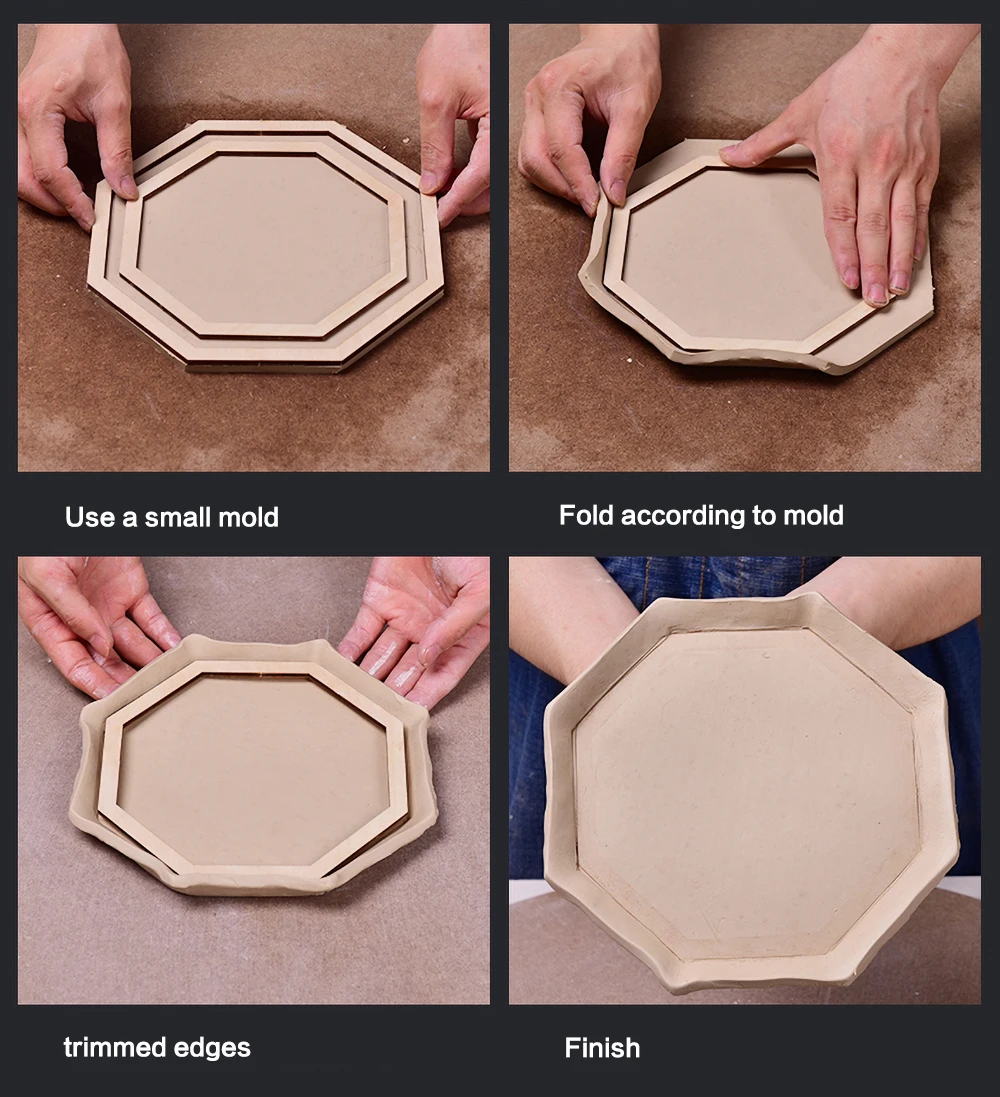 Use a small mold

Fold according to mold

trimmed edges

Finish