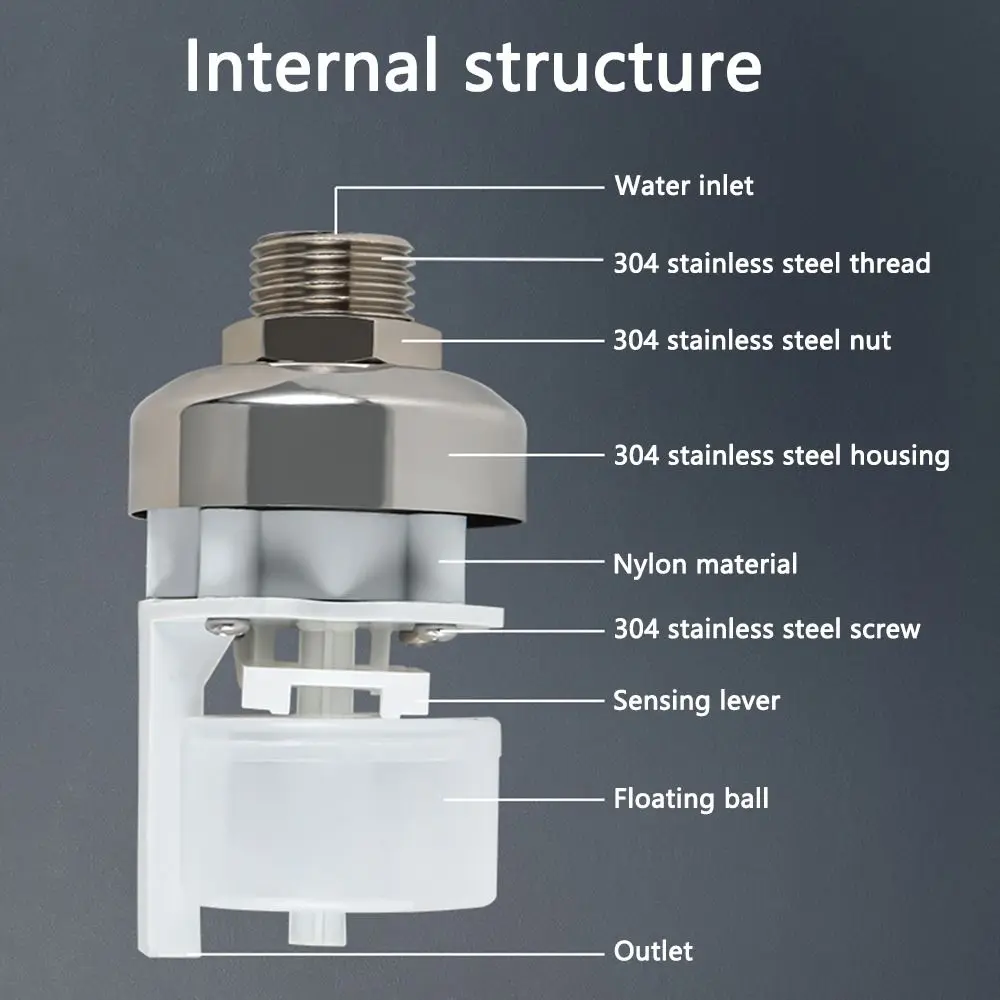 Internal structure

Water inlet

304 stainless steel thread

304 stainless steel nut

304 stainless steel housing

Nylon material

304 stainless steel screw

Sensing lever

Floating ball

Outlet