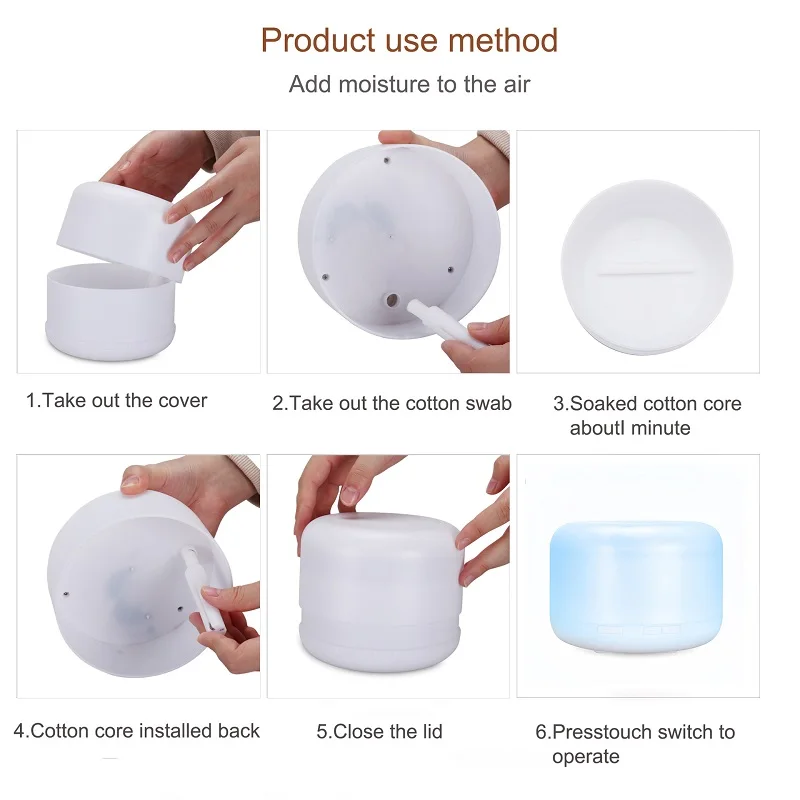 Product use method

Add moisture to the air

1.Take out the cover

2.Take out the cotton swab

3.Soaked cotton core aboutl minute

4.Cotton core installed back

5.Close the lid

6.Presstouch switch to operate