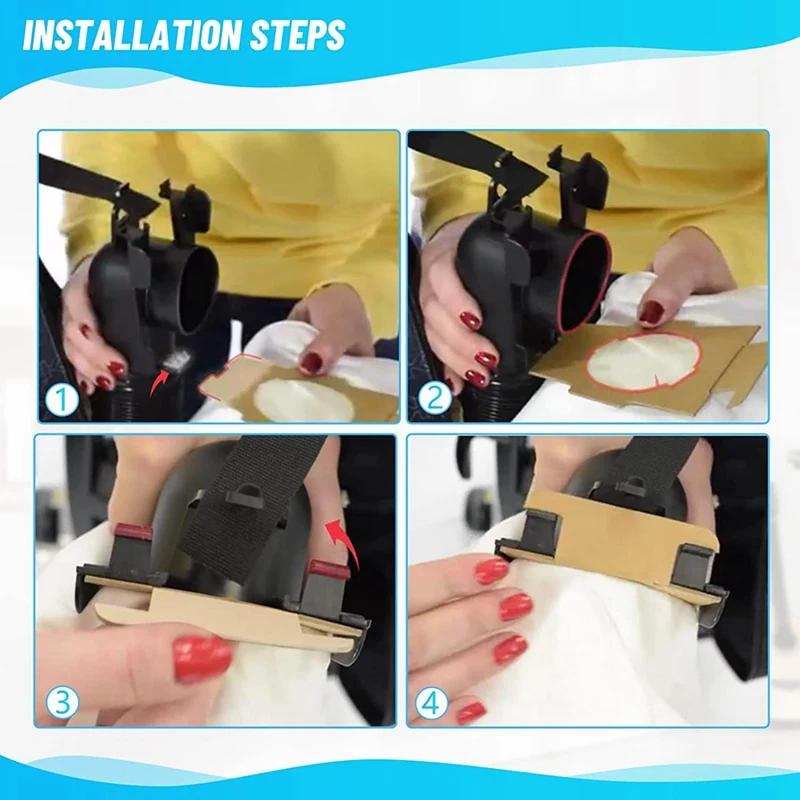 INSTALLATION STEPS

1

2

3

4